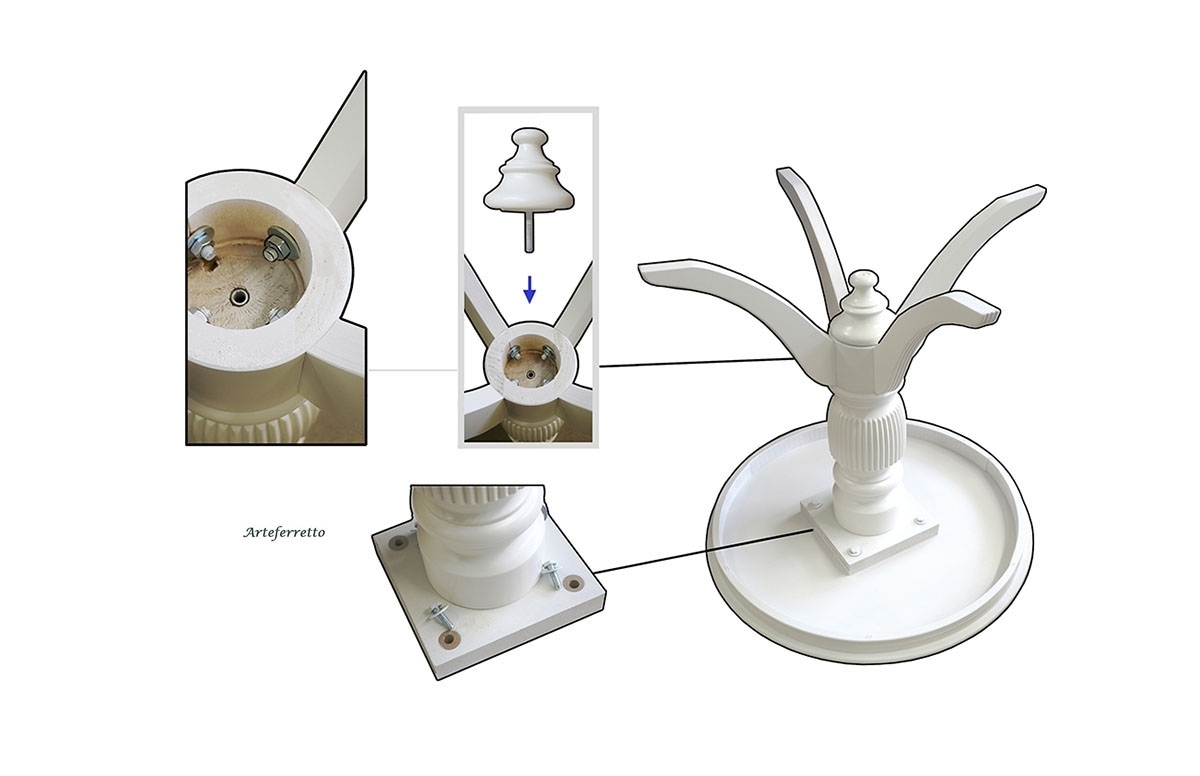 Arteferretto