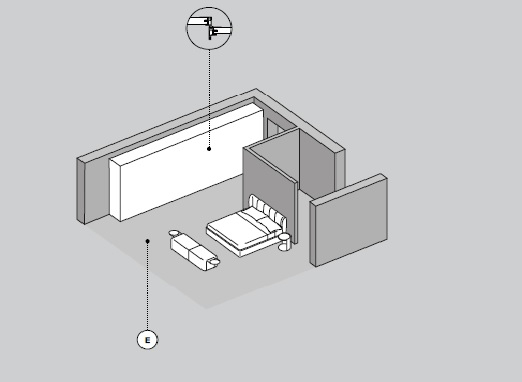 E