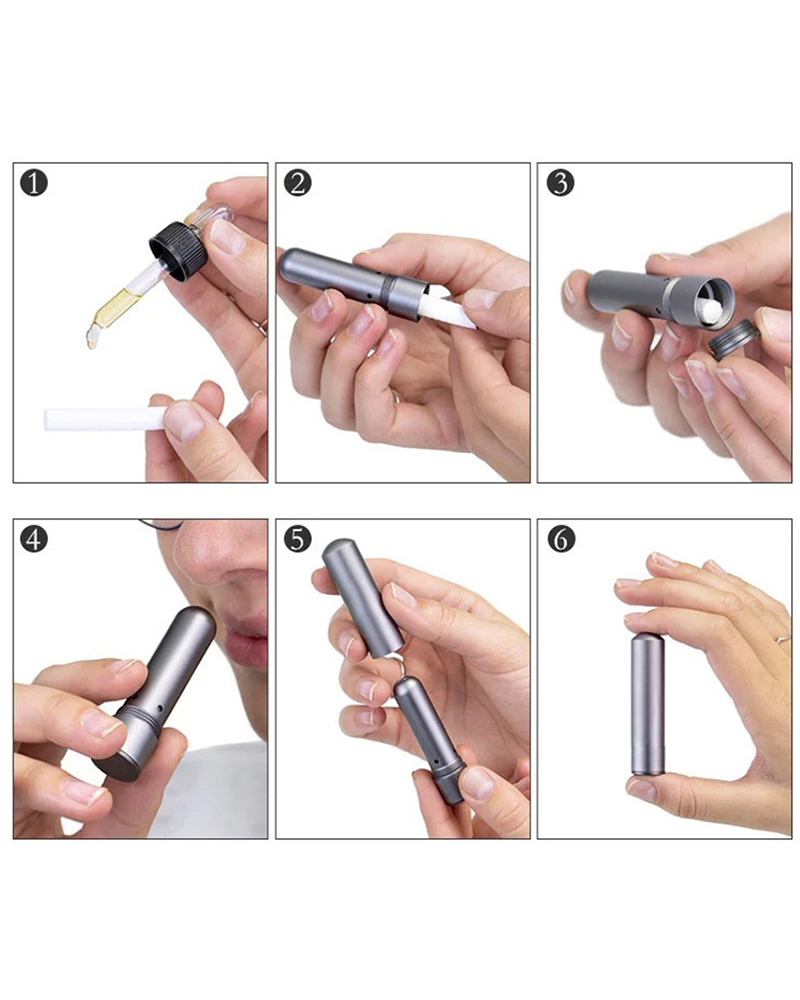 1
2
3
4
5
6