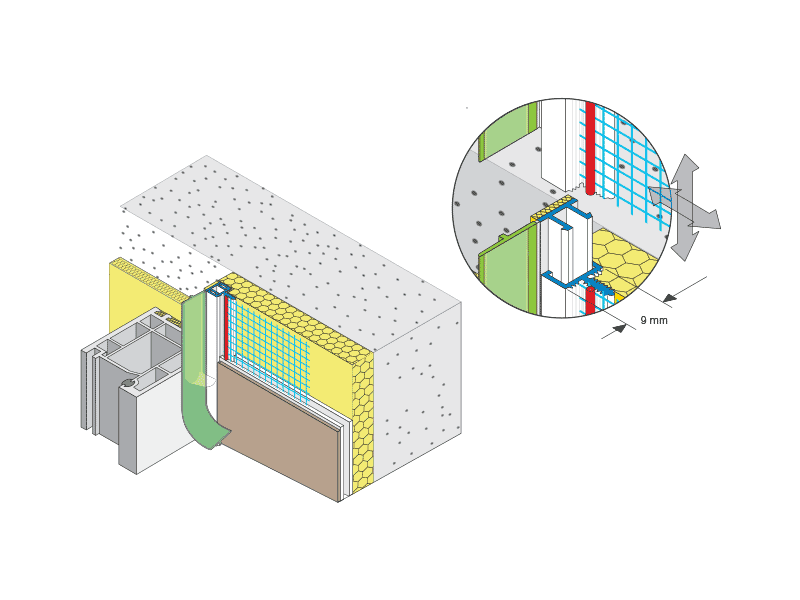 9 mm