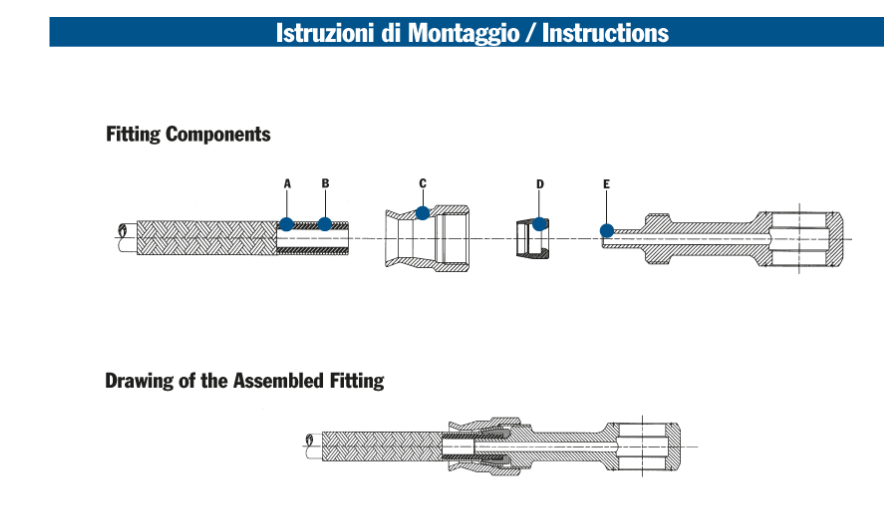 Istruzioni di Montaggio / Instructions

Fitting Components

A B C D E

Drawing of the Assembled Fitting