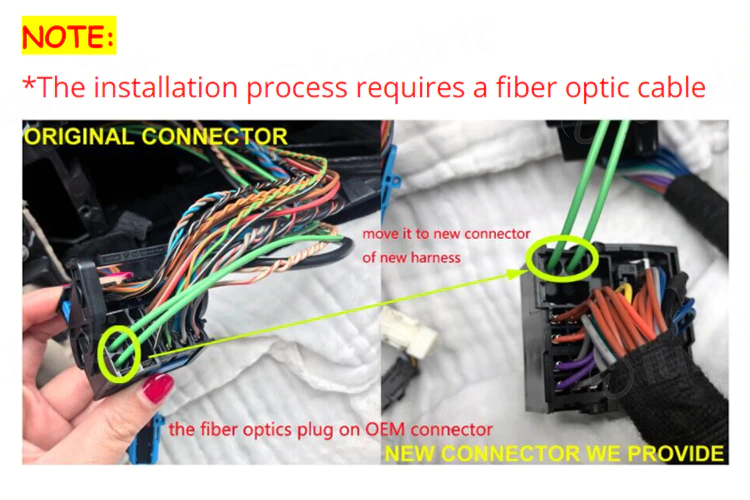 NOTE:

*The installation process requires a fiber optic cable

ORIGINAL CONNECTOR

move it to new connector of new harness

the fiber optics plug on OEM connector

NEW CONNECTOR WE PROVIDE