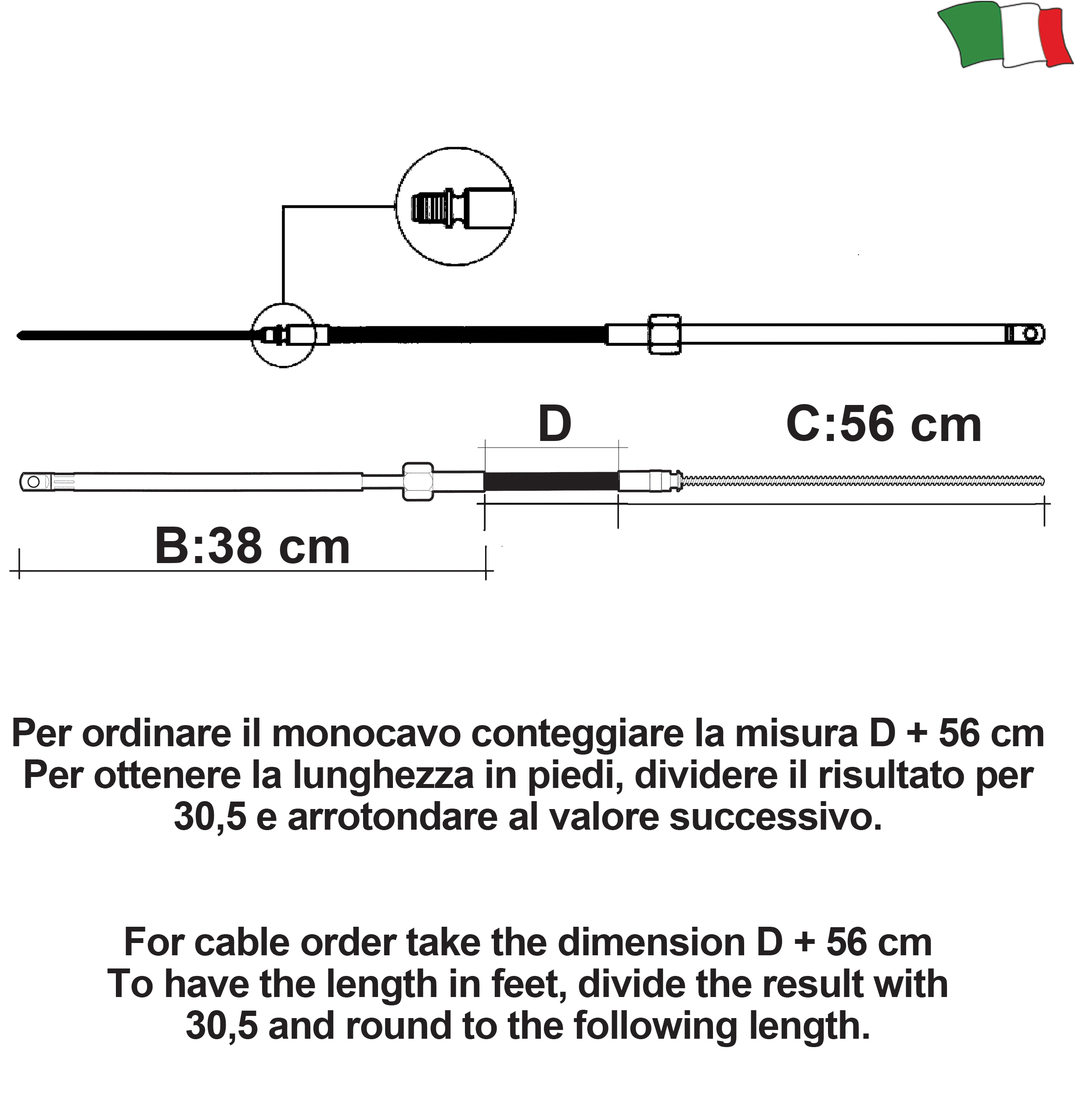 D

C:56 cm

B:38 cm

Per ordinare il monocavo conteggiare la misura D + 56 cm
Per ottenere la lunghezza in piedi, dividere il risultato per 30,5 e arrotondare al valore successivo.

For cable order take the dimension D + 56 cm
To have the length in feet, divide the result with 30,5 and round to the following length.