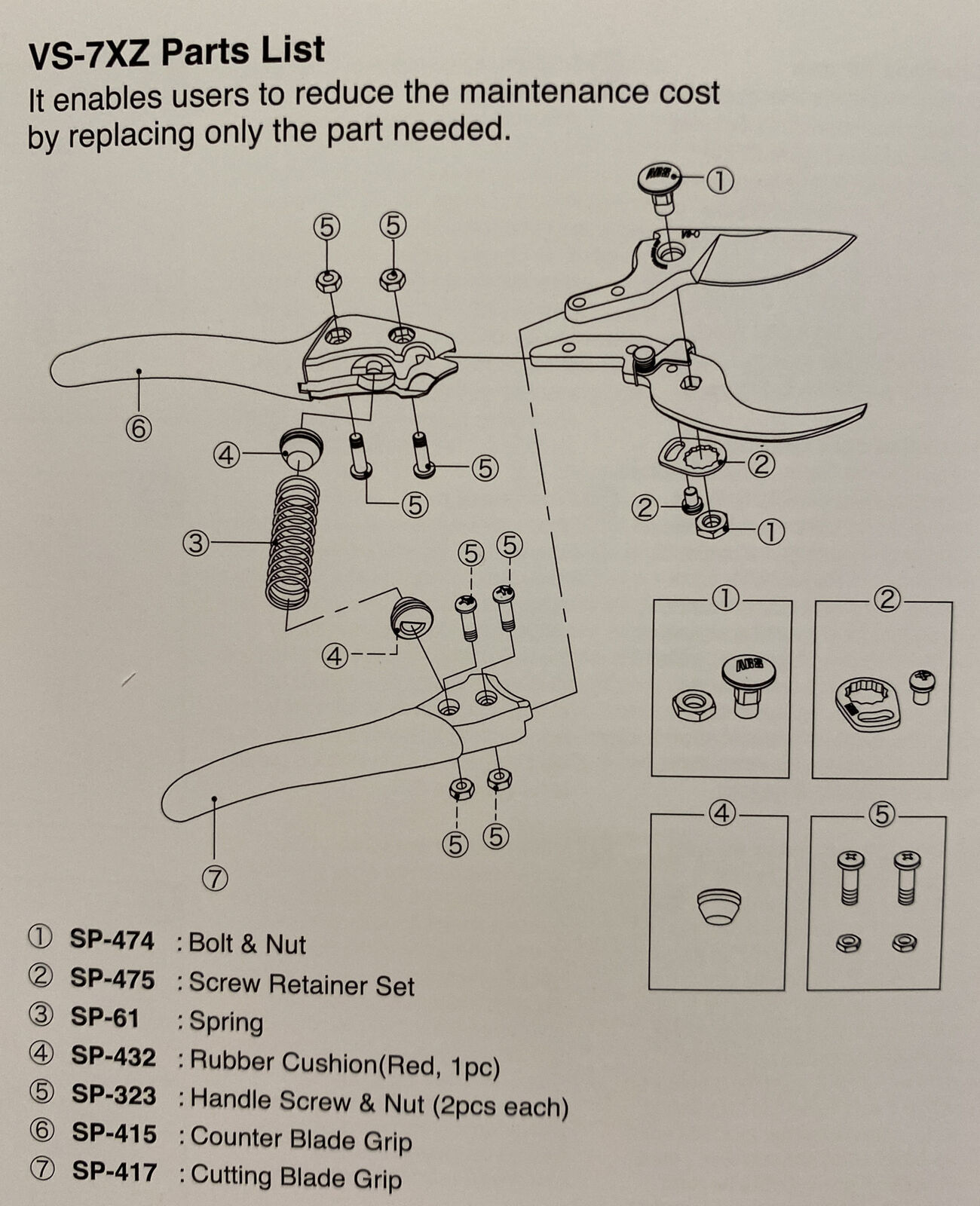 VS-7XZ Parts List

It enables users to reduce the maintenance cost by replacing only the part needed.

①

⑤ ⑤

⑥

④

⑤

⑤

②

② ①

③

⑤ ⑤

④

⑤ ⑤

⑦

①

②

④

⑤

① SP-474 : Bolt & Nut
② SP-475 : Screw Retainer Set
③ SP-61 : Spring
④ SP-432 : Rubber Cushion(Red, 1pc)
⑤ SP-323 : Handle Screw & Nut (2pcs each)
⑥ SP-415 : Counter Blade Grip
⑦ SP-417 : Cutting Blade Grip