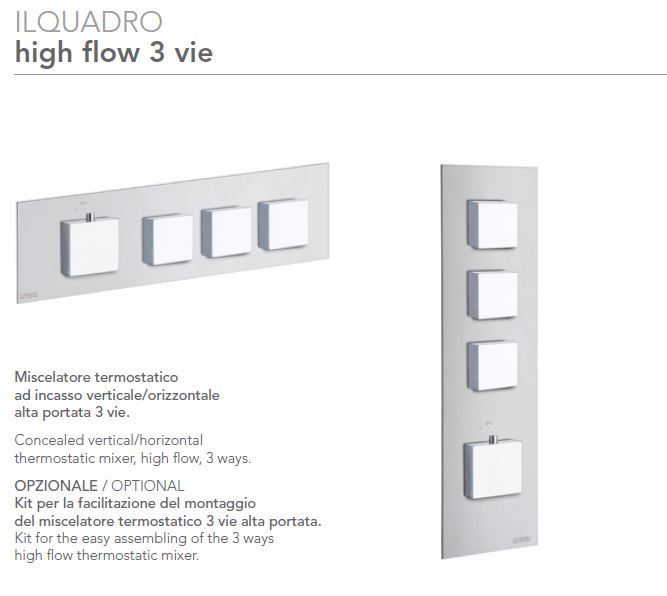 ILQUADRO
high flow 3 vie

Miscelatore termostatico ad incasso verticale/orizzontale alta portata 3 vie.

Concealed vertical/horizontal thermostatic mixer, high flow, 3 ways.

OPZIONALE / OPTIONAL
Kit per la facilitazione del montaggio del miscelatore termostatico 3 vie alta portata.
Kit for the easy assembling of the 3 ways high flow thermostatic mixer.