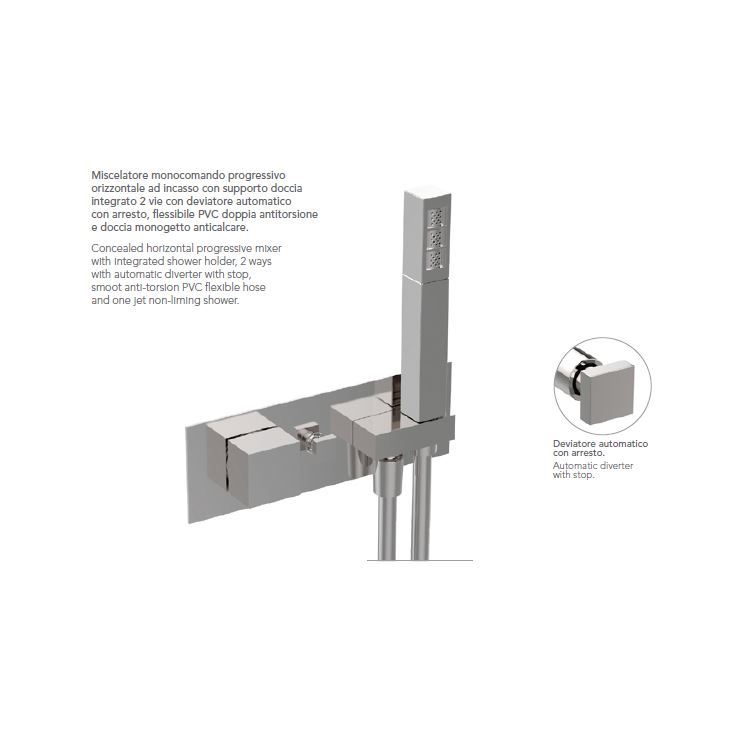 Miscelatore monocomando progressivo orizzontale ad incasso con supporto doccia integrato 2 vie con deviatore automatico con arresto, flessibile PVC doppia antitorsione e doccia monogetto anticalcare.

Concealed horizontal progressive mixer with integrated shower holder, 2 ways with automatic diverter with stop, smoot anti-torsion PVC flexible hose and one jet non-liming shower.

Deviatore automatico con arresto.

Automatic diverter with stop.