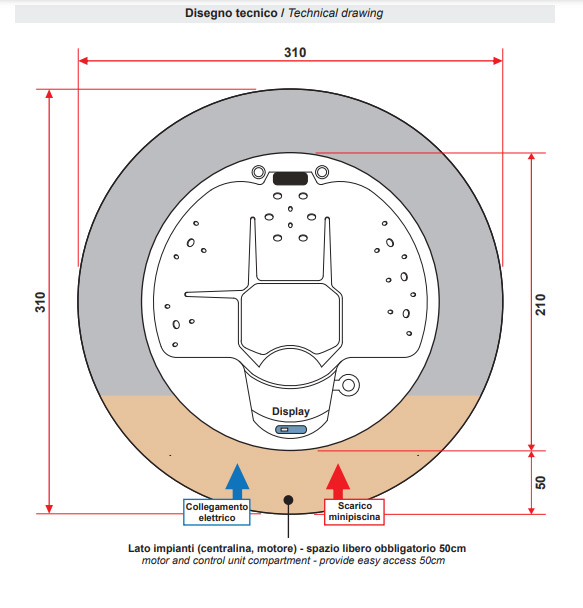 Disegno tecnico / Technical drawing

310

310

210

50

Display

Collegamento elettrico

Scarico minipiscina

Lato impianti (centralina, motore) - spazio libero obbligatorio 50cm
motor and control unit compartment - provide easy access 50cm