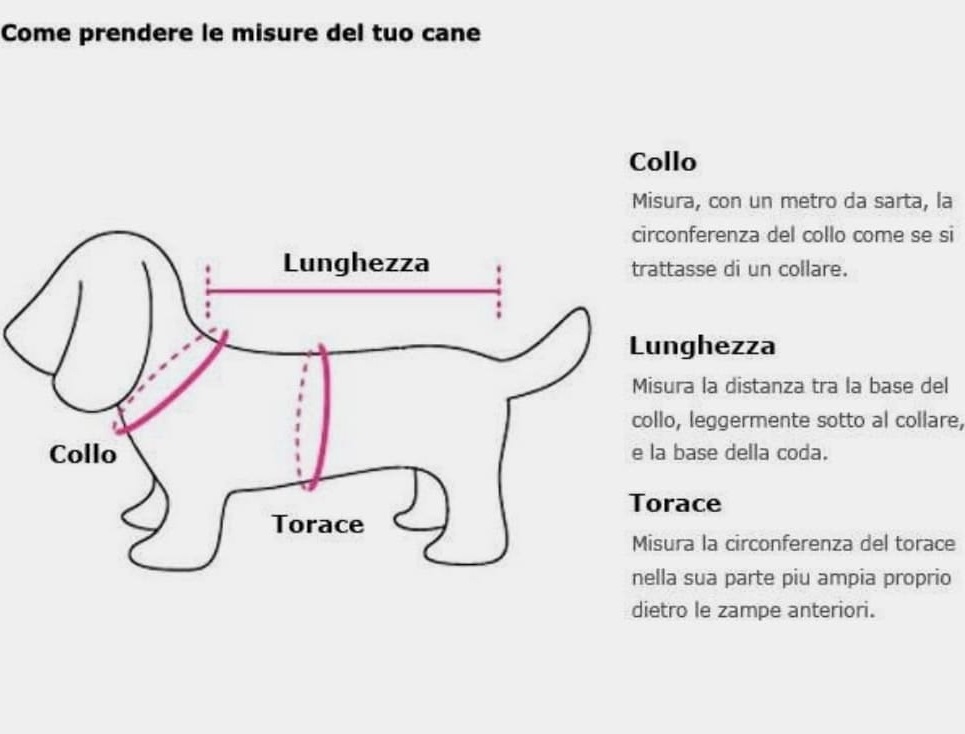 Come prendere le misure del tuo cane

Lunghezza

Collo

Torace

Collo
Misura, con un metro da sarta, la circonferenza del collo come se si trattasse di un collare.

Lunghezza
Misura la distanza tra la base del collo, leggermente sotto al collare, e la base della coda.

Torace
Misura la circonferenza del torace nella sua parte piu ampia proprio dietro le zampe anteriori.