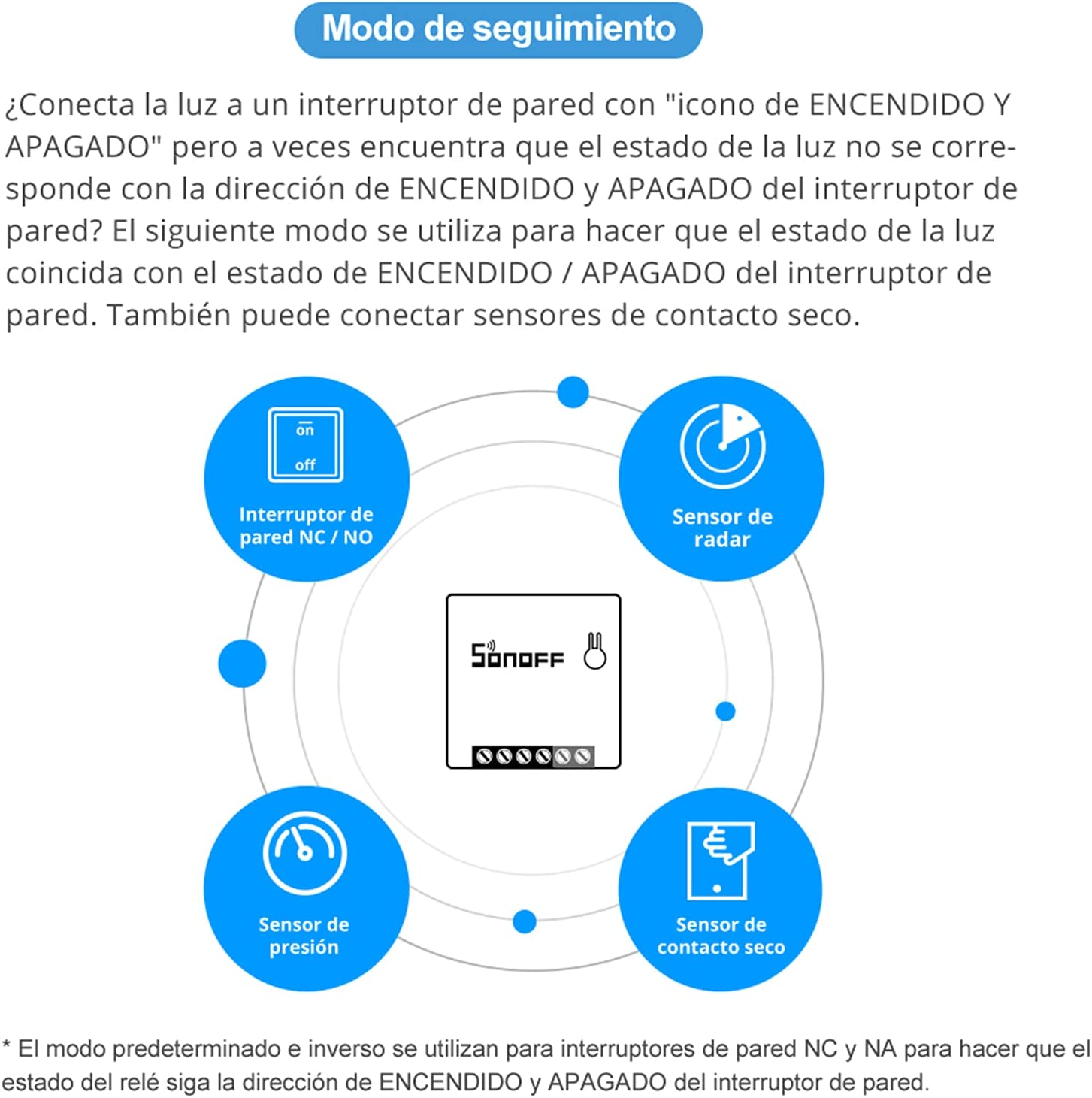 Modo de seguimiento

¿Conecta la luz a un interruptor de pared con "icono de ENCENDIDO Y APAGADO" pero a veces encuentra que el estado de la luz no se corresponde con la dirección de ENCENDIDO y APAGADO del interruptor de pared? El siguiente modo se utiliza para hacer que el estado de la luz coincida con el estado de ENCENDIDO / APAGADO del interruptor de pared. También puede conectar sensores de contacto seco.

on
off
Interruptor de pared NC / NO

Sensor de radar

SONOFF

Sensor de presión

Sensor de contacto seco

* El modo predeterminado e inverso se utilizan para interruptores de pared NC y NA para hacer que el estado del relé siga la dirección de ENCENDIDO y APAGADO del interruptor de pared.