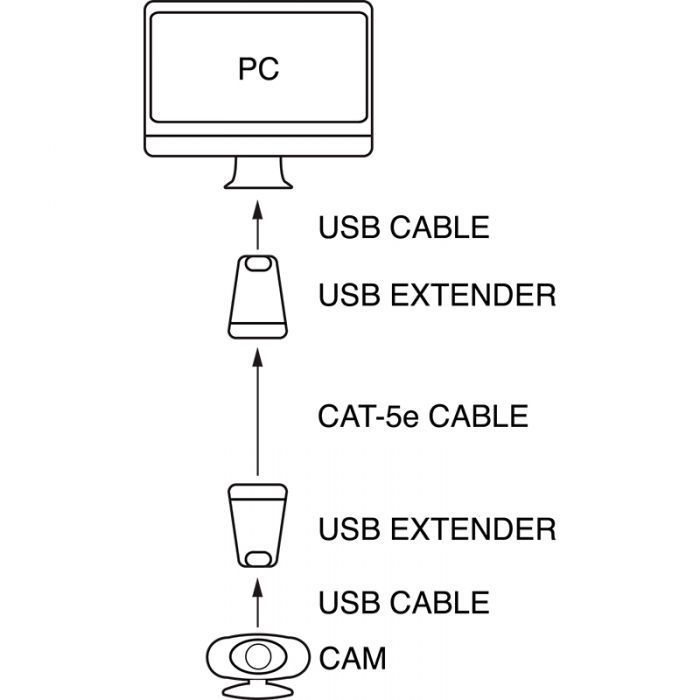 PC

USB CABLE

USB EXTENDER

CAT-5e CABLE

USB EXTENDER

USB CABLE

CAM