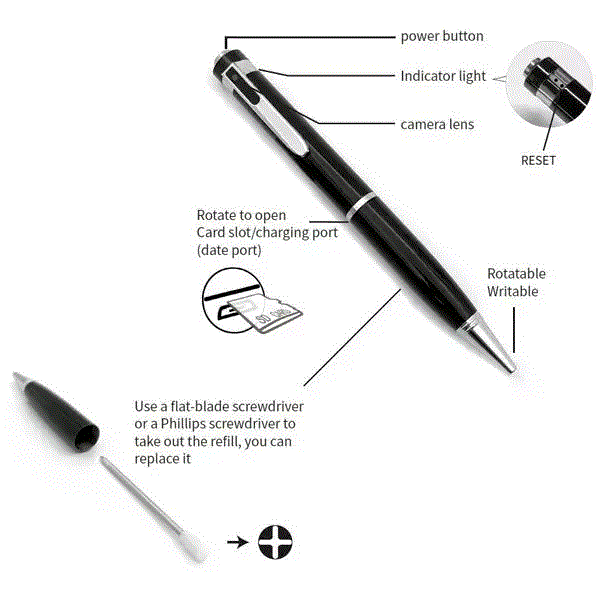 power button

Indicator light

camera lens

RESET

Rotate to open
Card slot/charging port
(date port)

SD CARD

Rotatable
Writable

Use a flat-blade screwdriver or a Phillips screwdriver to take out the refill, you can replace it