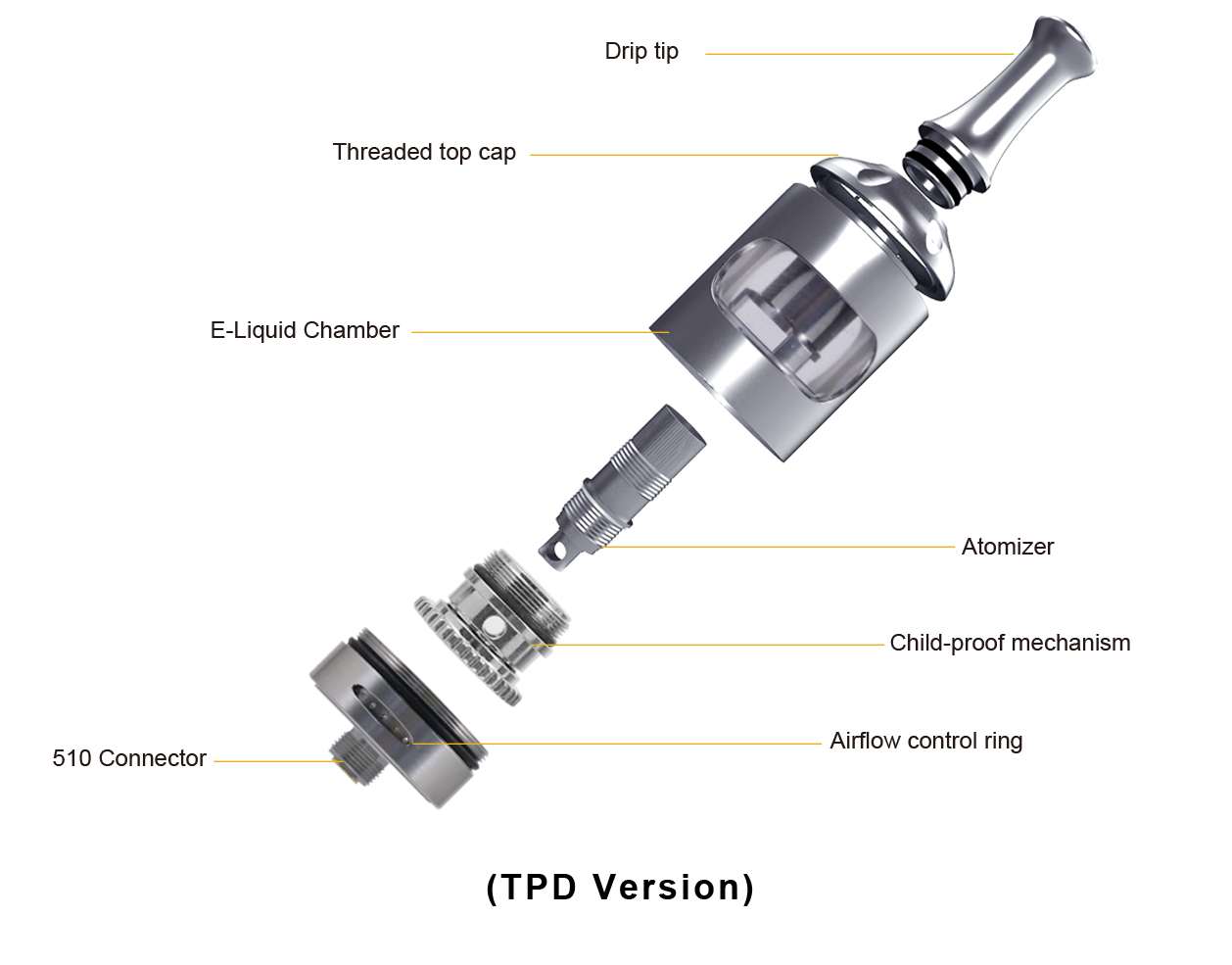 Drip tip

Threaded top cap

E-Liquid Chamber

Atomizer

Child-proof mechanism

Airflow control ring

510 Connector

(TPD Version)