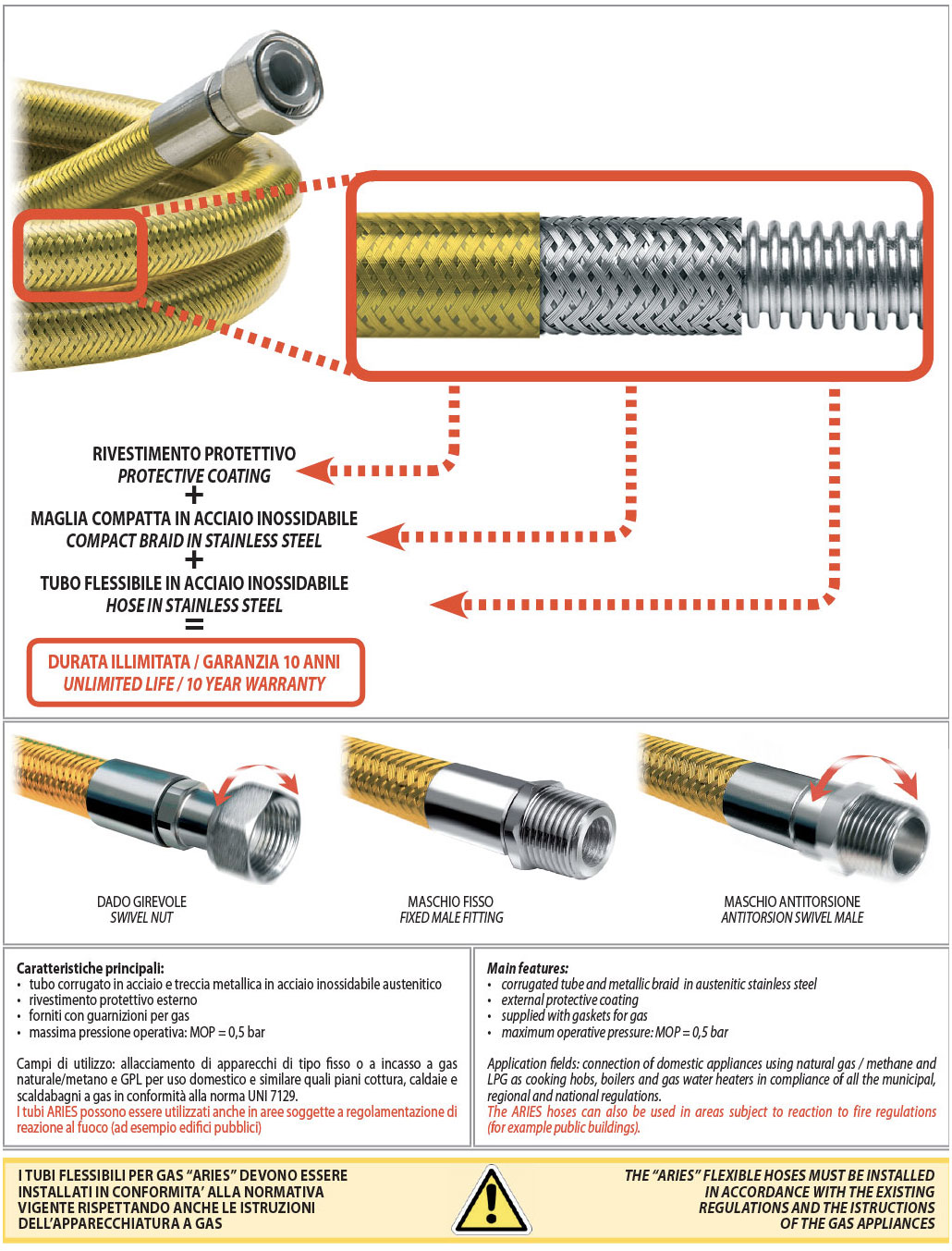 RIVESTIMENTO PROTETTIVO
PROTECTIVE COATING
+
MAGLIA COMPATTA IN ACCIAIO INOSSIDABILE
COMPACT BRAID IN STAINLESS STEEL
+
TUBO FLESSIBILE IN ACCIAIO INOSSIDABILE
HOSE IN STAINLESS STEEL
=
DURATA ILLIMITATA / GARANZIA 10 ANNI
UNLIMITED LIFE / 10 YEAR WARRANTY

DADO GIREVOLE
SWIVEL NUT

MASCHIO FISSO
FIXED MALE FITTING

MASCHIO ANTITORSIONE
ANTITORSION SWIVEL MALE

Caratteristiche principali:
• tubo corrugato in acciaio e treccia metallica in acciaio inossidabile austenitico
• rivestimento protettivo esterno
• forniti con guarnizioni per gas
• massima pressione operativa: MOP = 0,5 bar

Campi di utilizzo: allacciamento di apparecchi di tipo fisso o a incasso a gas naturale/metano e GPL per uso domestico e similare quali piani cottura, caldaie e scaldabagni a gas in conformità alla norma UNI 7129.
I tubi ARIES possono essere utilizzati anche in aree soggette a regolamentazione di reazione al fuoco (ad esempio edifici pubblici)

Main features:
• corrugated tube and metallic braid in austenitic stainless steel
• external protective coating
• supplied with gaskets for gas
• maximum operative pressure: MOP = 0,5 bar

Application fields: connection of domestic appliances using natural gas / methane and LPG as cooking hobs, boilers and gas water heaters in compliance of all the municipal, regional and national regulations.
The ARIES hoses can also be used in areas subject to reaction to fire regulations (for example public buildings).

I TUBI FLESSIBILI PER GAS "ARIES" DEVONO ESSERE INSTALLATI IN CONFORMITA' ALLA NORMATIVA VIGENTE RISPETTANDO ANCHE LE ISTRUZIONI DELL'APPARECCHIATURA A GAS

THE "ARIES" FLEXIBLE HOSES MUST BE INSTALLED IN ACCORDANCE WITH THE EXISTING REGULATIONS AND THE ISTRUCTIONS OF THE GAS APPLIANCES