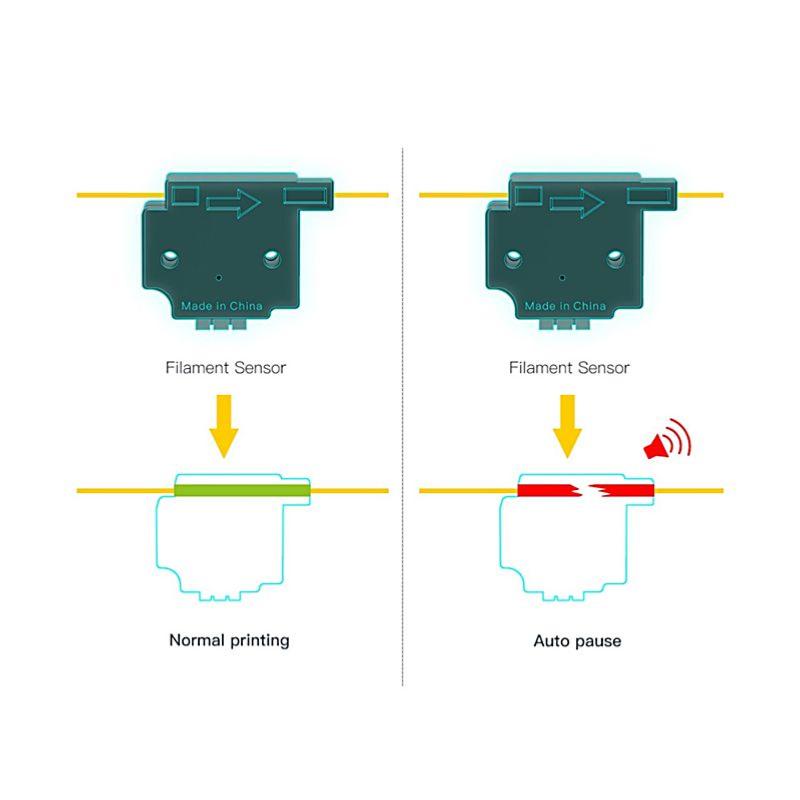 Made in China

Filament Sensor

Normal printing

Made in China

Filament Sensor

Auto pause