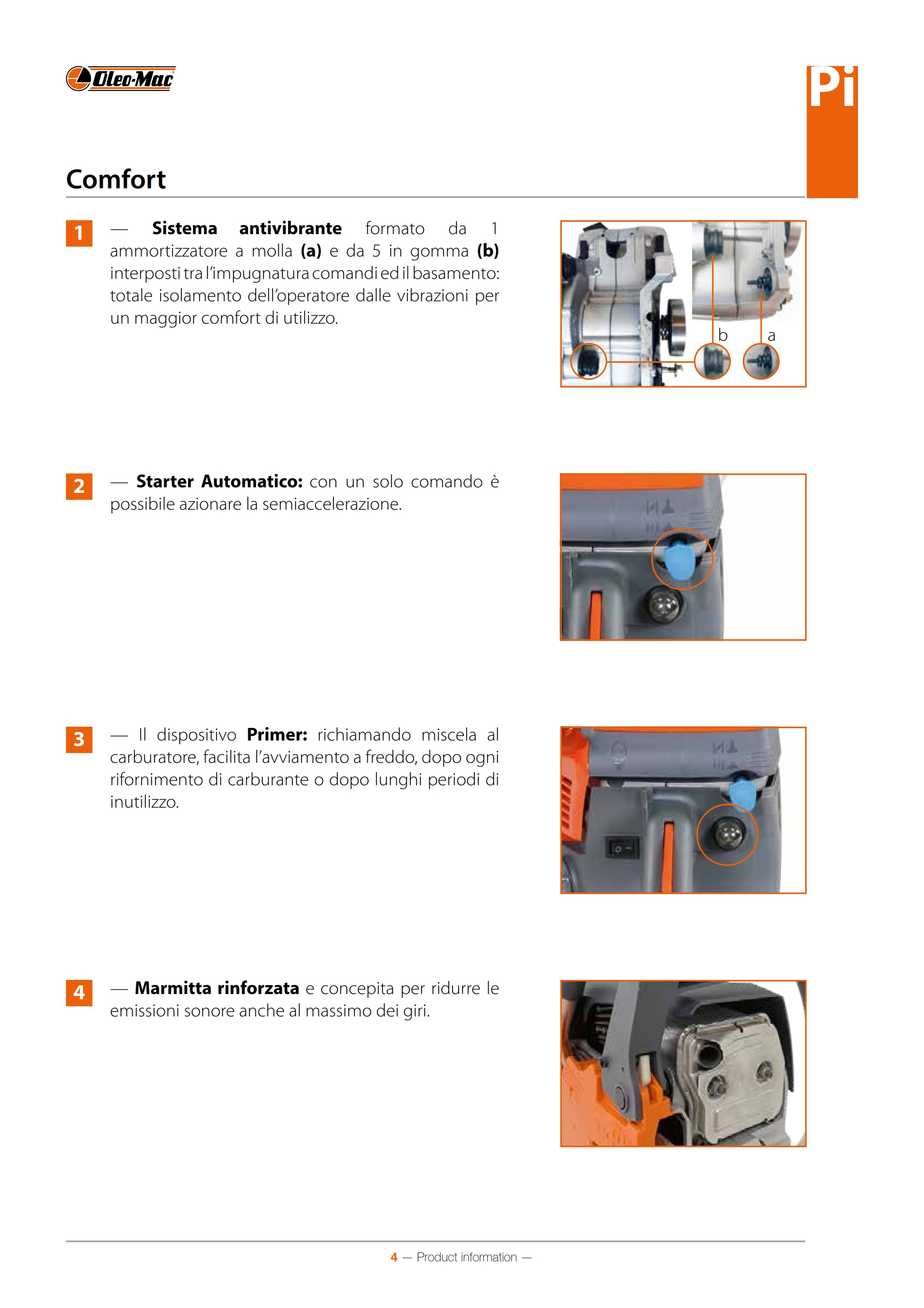 Oleo-Mac

Pi

Comfort

1 — **Sistema antivibrante** formato da 1 ammortizzatore a molla **(a)** e da 5 in gomma **(b)** interposti tra l'impugnatura comandi ed il basamento: totale isolamento dell'operatore dalle vibrazioni per un maggior comfort di utilizzo.

b a

2 — **Starter Automatico:** con un solo comando è possibile azionare la semiaccelerazione.

3 — Il dispositivo **Primer:** richiamando miscela al carburatore, facilita l'avviamento a freddo, dopo ogni rifornimento di carburante o dopo lunghi periodi di inutilizzo.

4 — **Marmitta rinforzata** e concepita per ridurre le emissioni sonore anche al massimo dei giri.

4 — Product information —