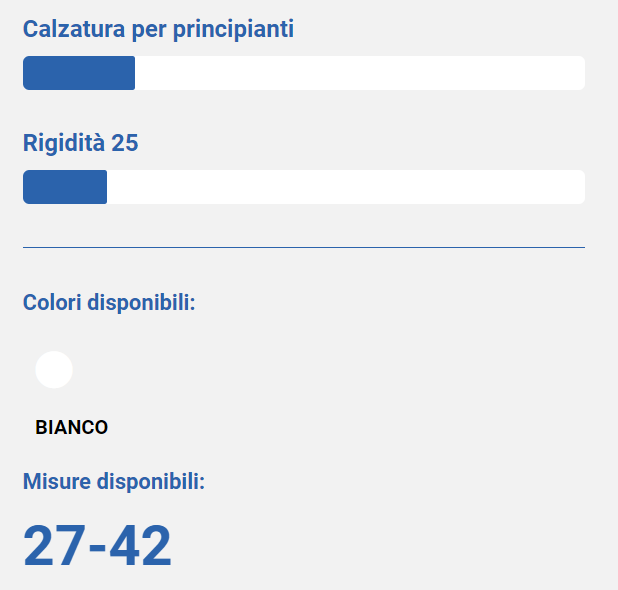 Calzatura per principianti

Rigidità 25

Colori disponibili:

BIANCO

Misure disponibili:

27-42