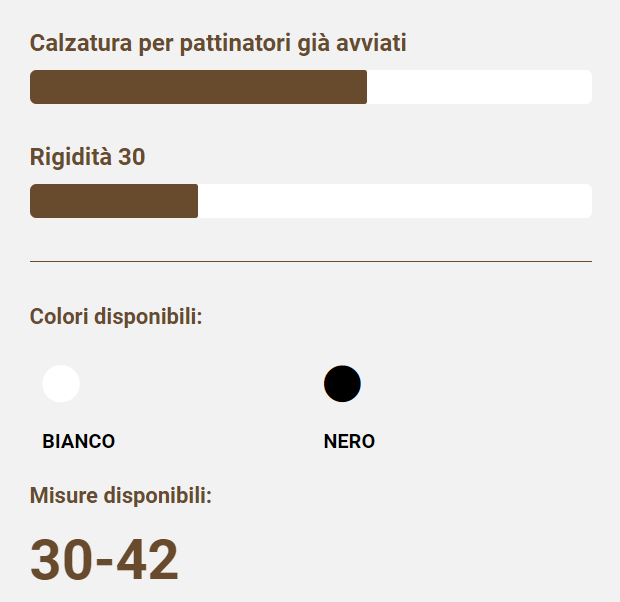 Calzatura per pattinatori già avviati

Rigidità 30

Colori disponibili:

BIANCO

NERO

Misure disponibili:

30-42