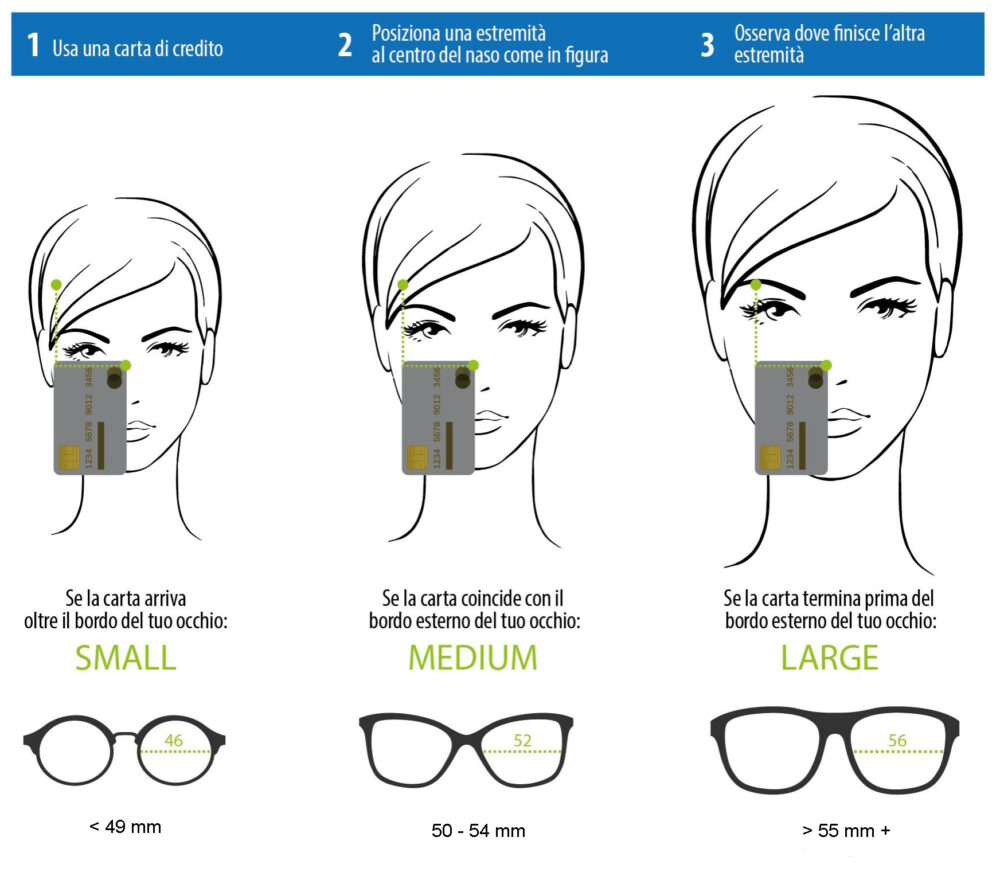 1 Usa una carta di credito

2 Posiziona una estremità al centro del naso come in figura

3 Osserva dove finisce l'altra estremità

1234 5678 9012 3456

1234 5678 9012 3456

1234 5678 9012 3456

Se la carta arriva oltre il bordo del tuo occhio:

SMALL

46

< 49 mm

Se la carta coincide con il bordo esterno del tuo occhio:

MEDIUM

52

50 - 54 mm

Se la carta termina prima del bordo esterno del tuo occhio:

LARGE

56

> 55 mm +