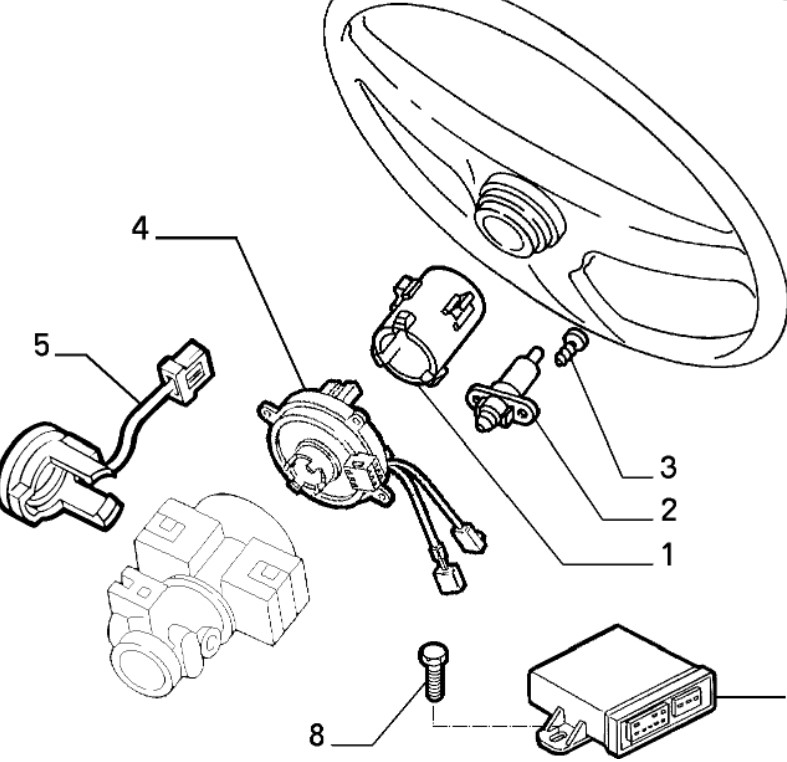 4
5
3
2
1
8