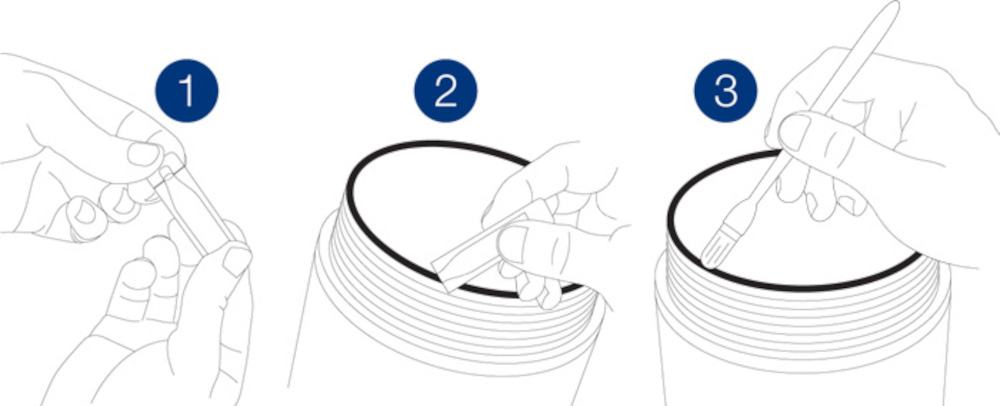 1

2

3