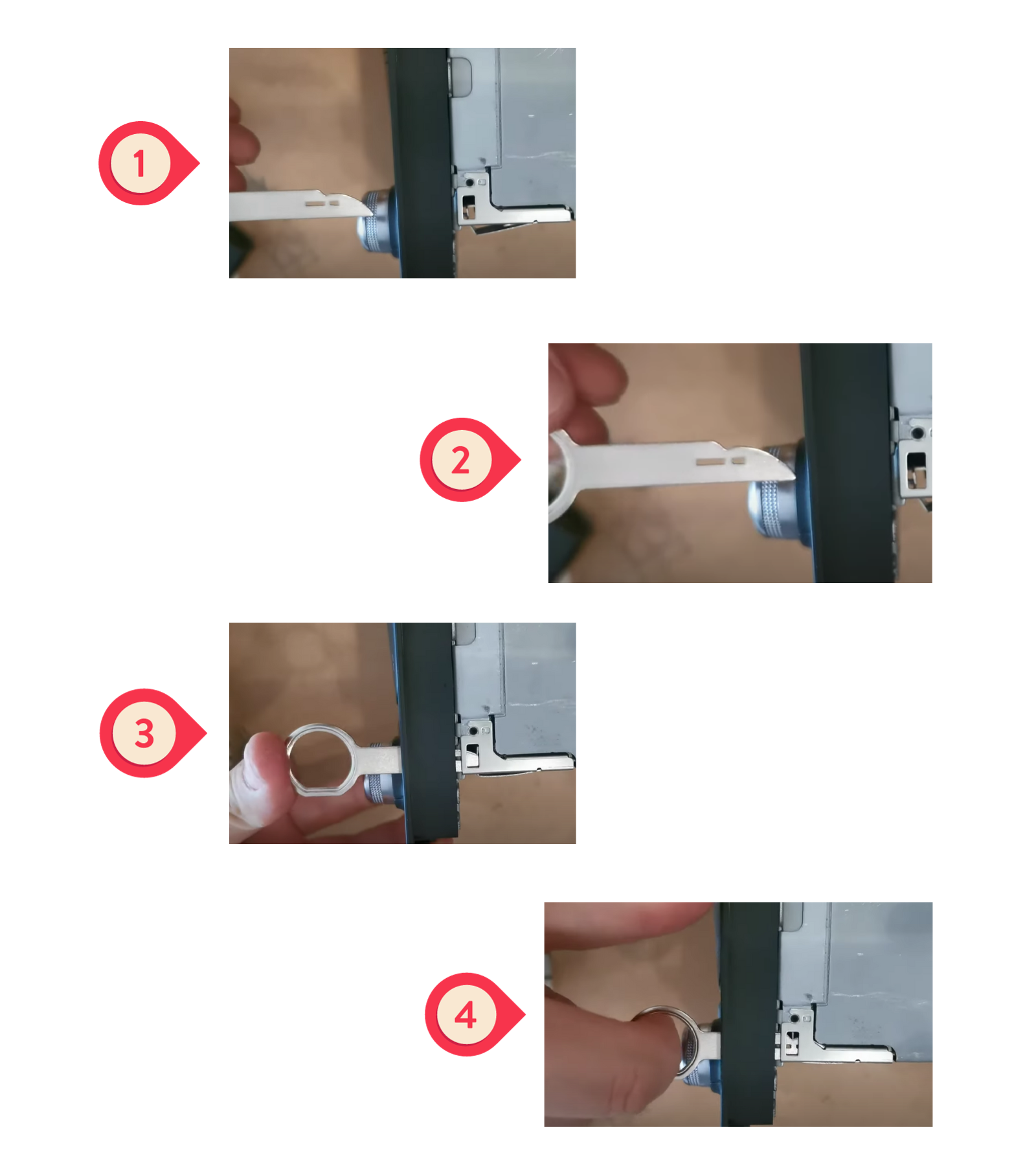 1

2

3

4