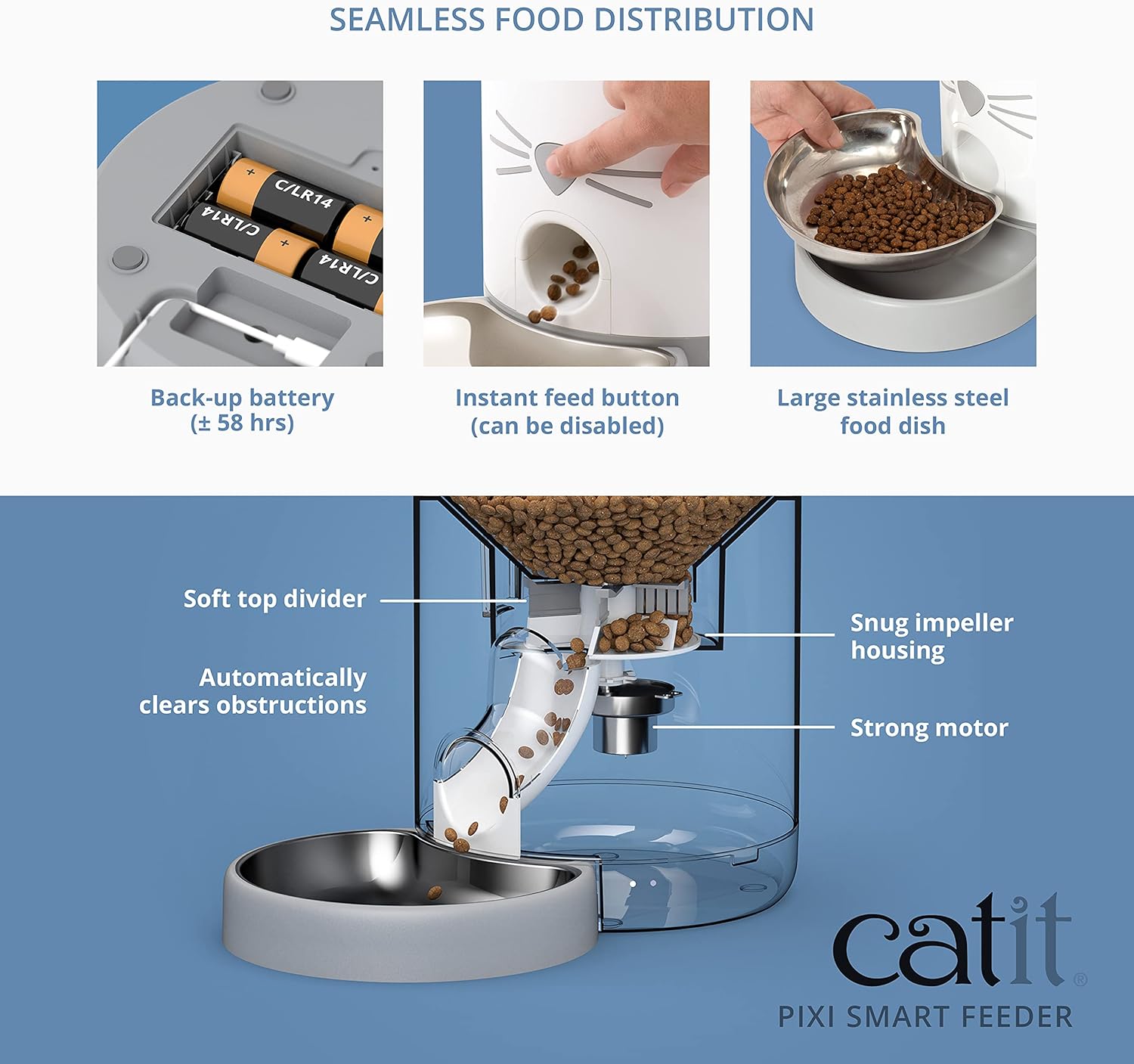 SEAMLESS FOOD DISTRIBUTION

C/LR14
C/LR14
C/LR14

Back-up battery
(± 58 hrs)

Instant feed button
(can be disabled)

Large stainless steel
food dish

Soft top divider

Automatically clears obstructions

Snug impeller housing

Strong motor

catit®
PIXI SMART FEEDER