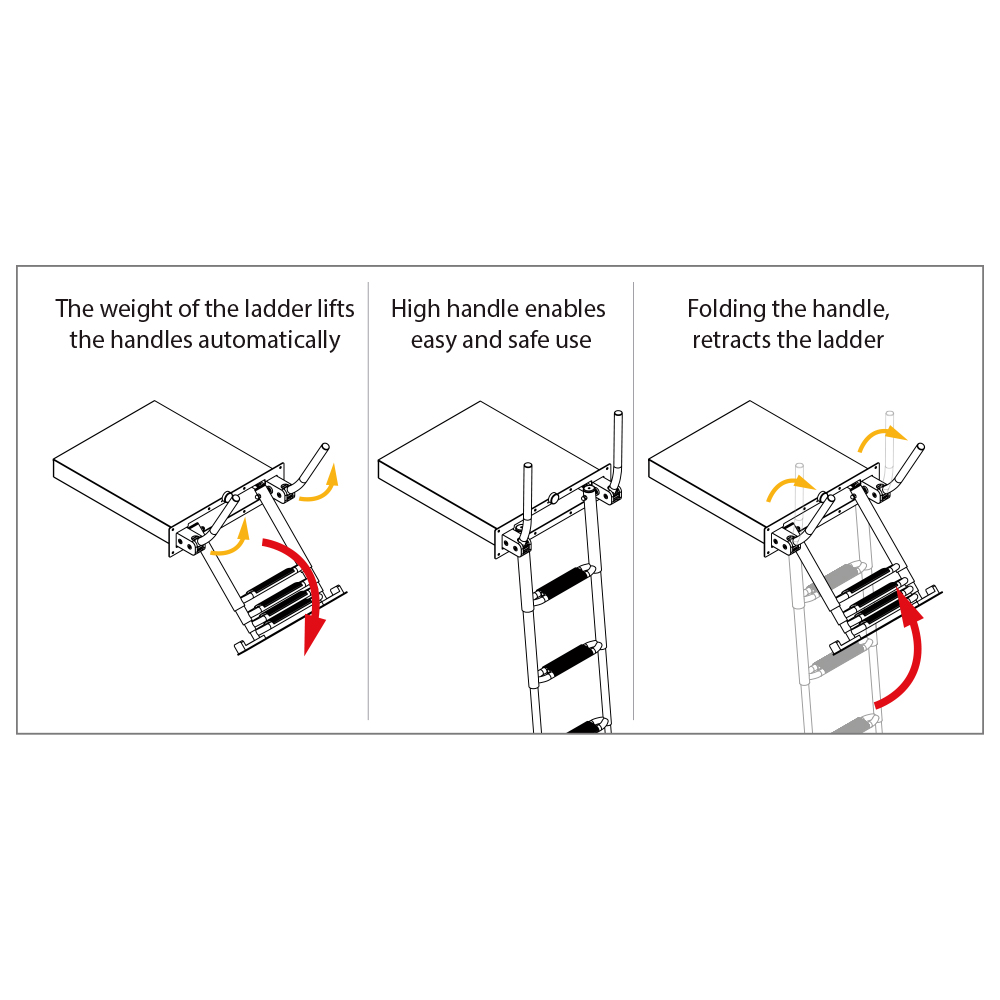 The weight of the ladder lifts the handles automatically

High handle enables easy and safe use

Folding the handle, retracts the ladder