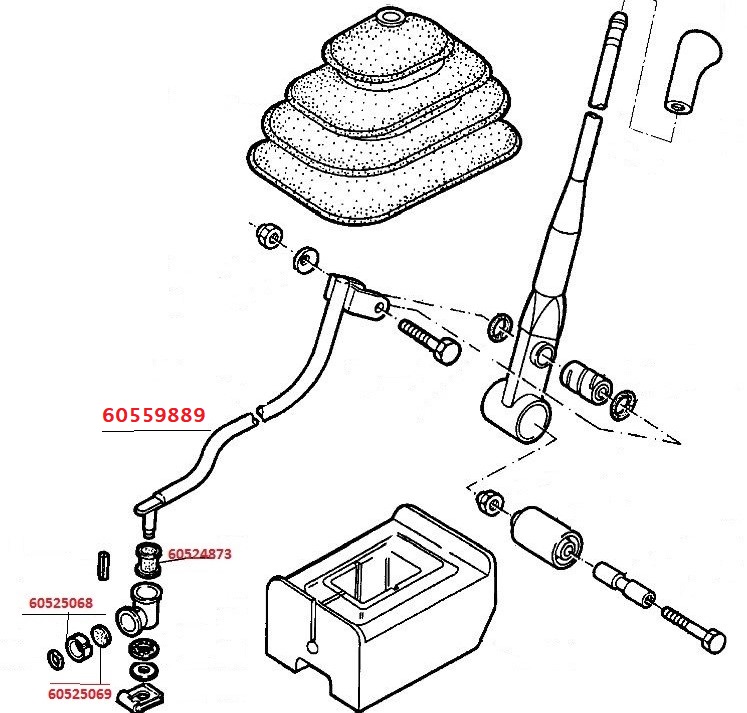 60559889

60524873

60525068

60525069