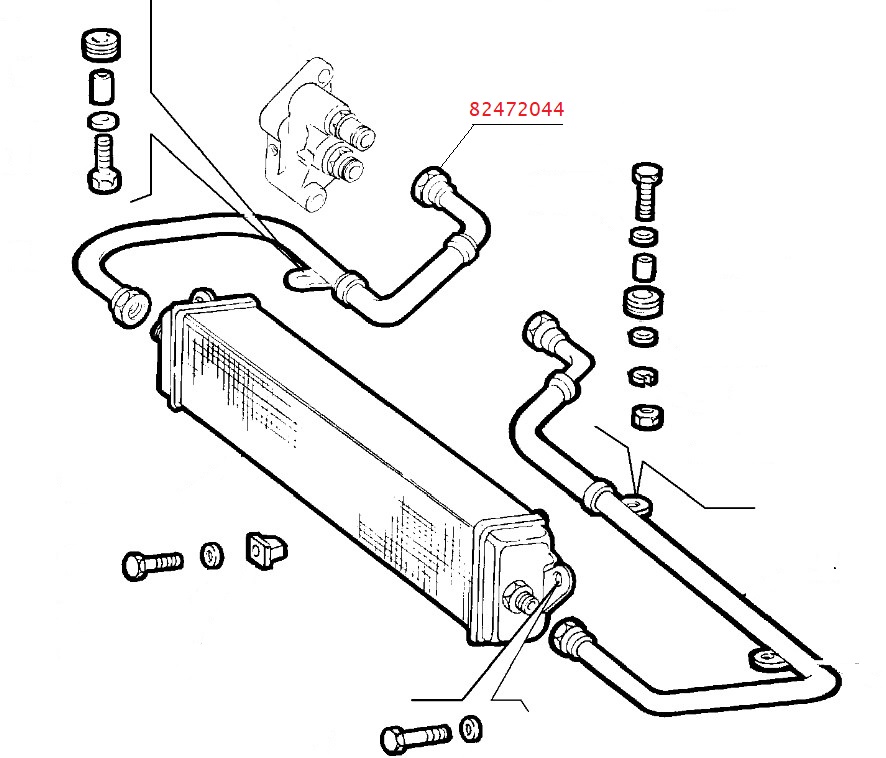 82472044