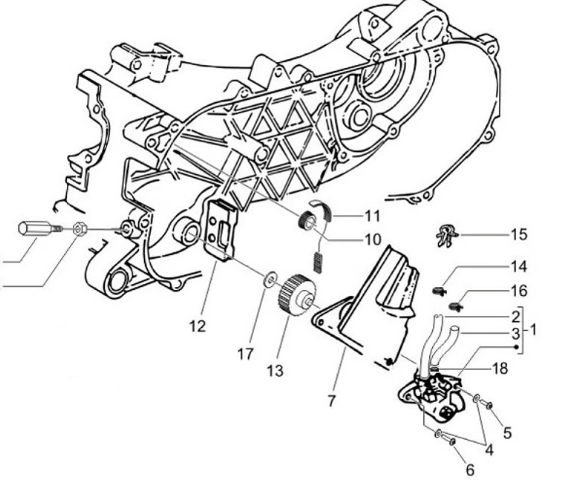 11
10
15
14
16
2
3
1
18
12
17
13
7
5
4
6