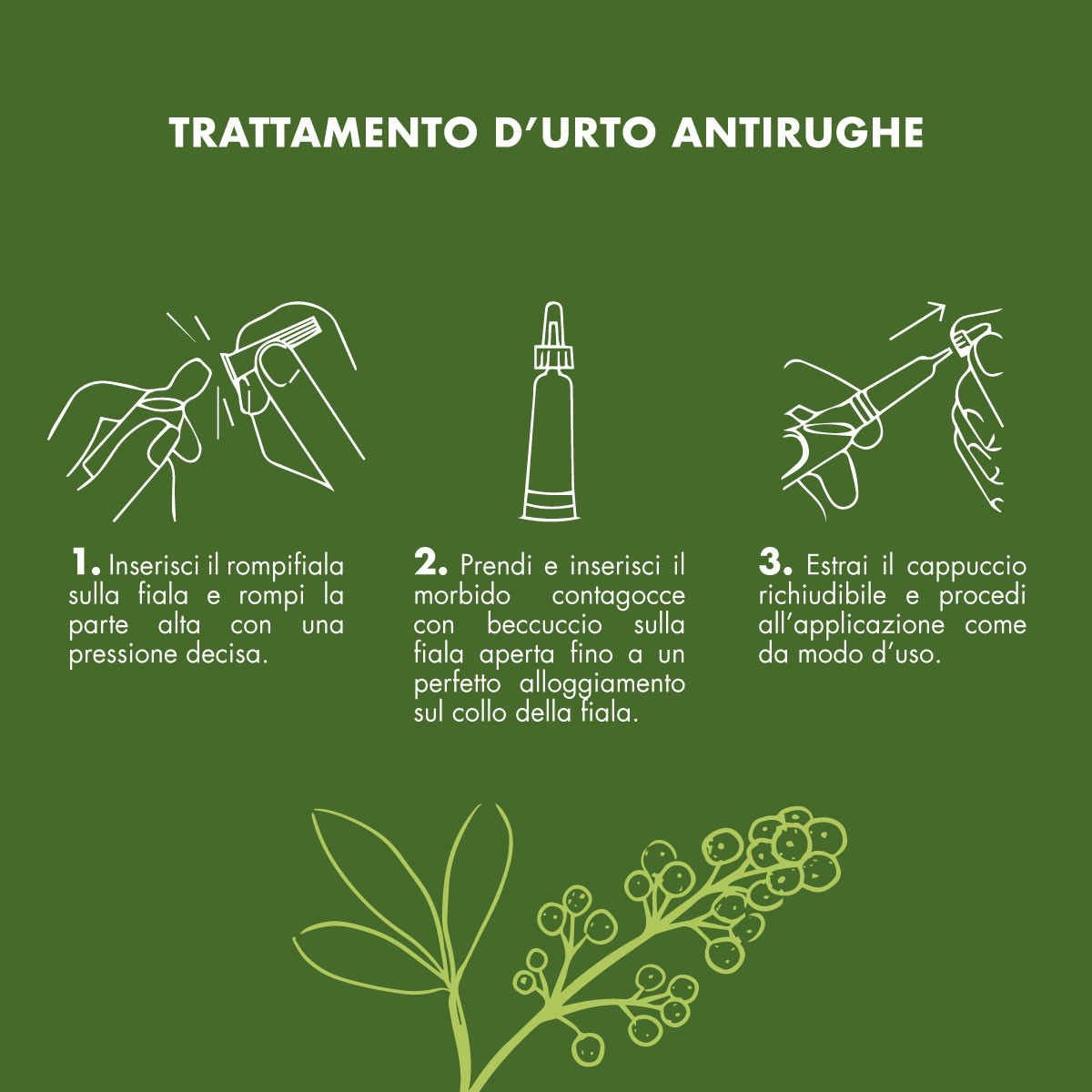 TRATTAMENTO D'URTO ANTIRUGHE

1. Inserisci il rompifiala sulla fiala e rompi la parte alta con una pressione decisa.

2. Prendi e inserisci il morbido contagocce con beccuccio sulla fiala aperta fino a un perfetto alloggiamento sul collo della fiala.

3. Estrai il cappuccio richiudibile e procedi all'applicazione come da modo d'uso.