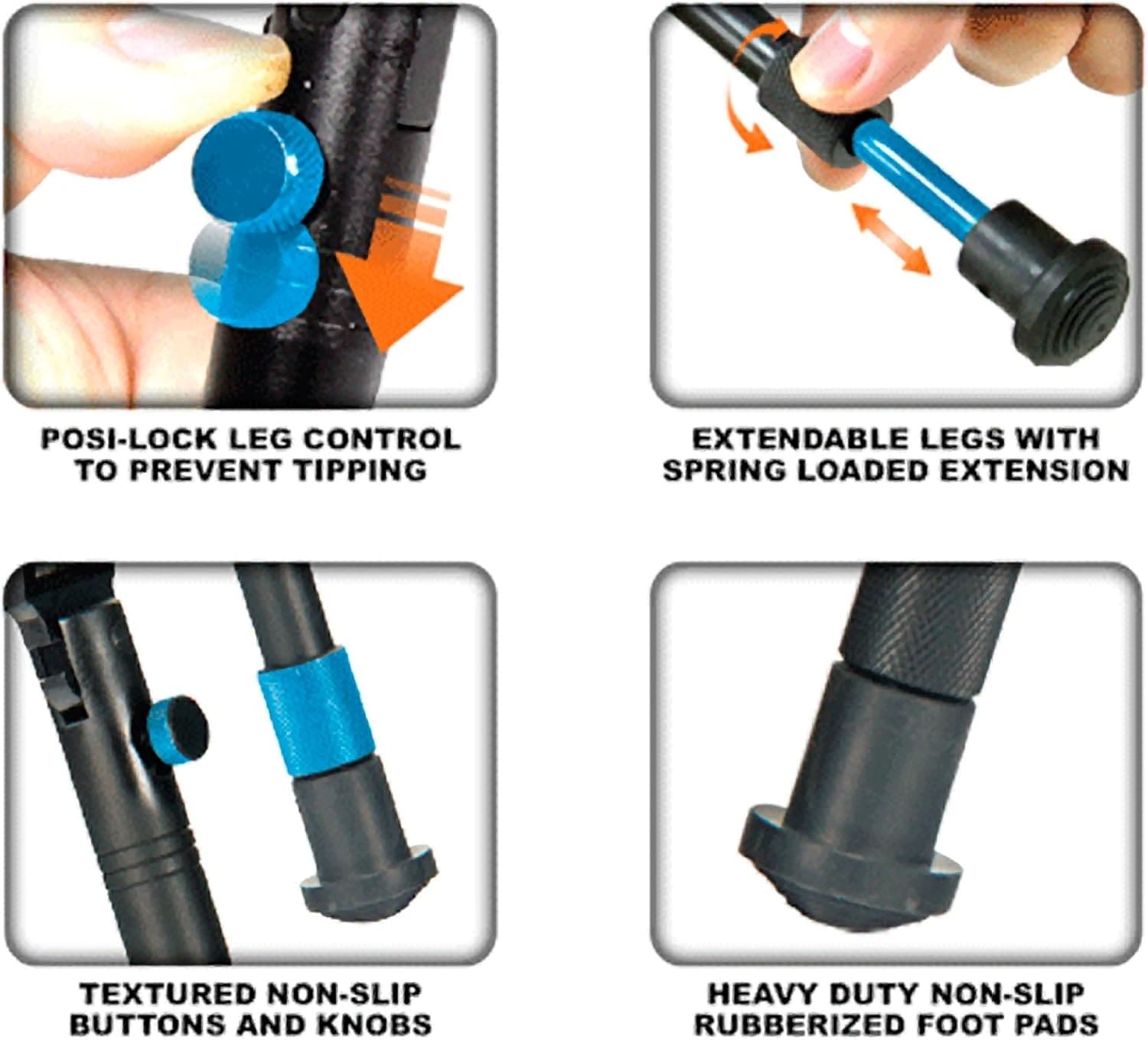 POSI-LOCK LEG CONTROL TO PREVENT TIPPING

EXTENDABLE LEGS WITH SPRING LOADED EXTENSION

TEXTURED NON-SLIP BUTTONS AND KNOBS

HEAVY DUTY NON-SLIP RUBBERIZED FOOT PADS