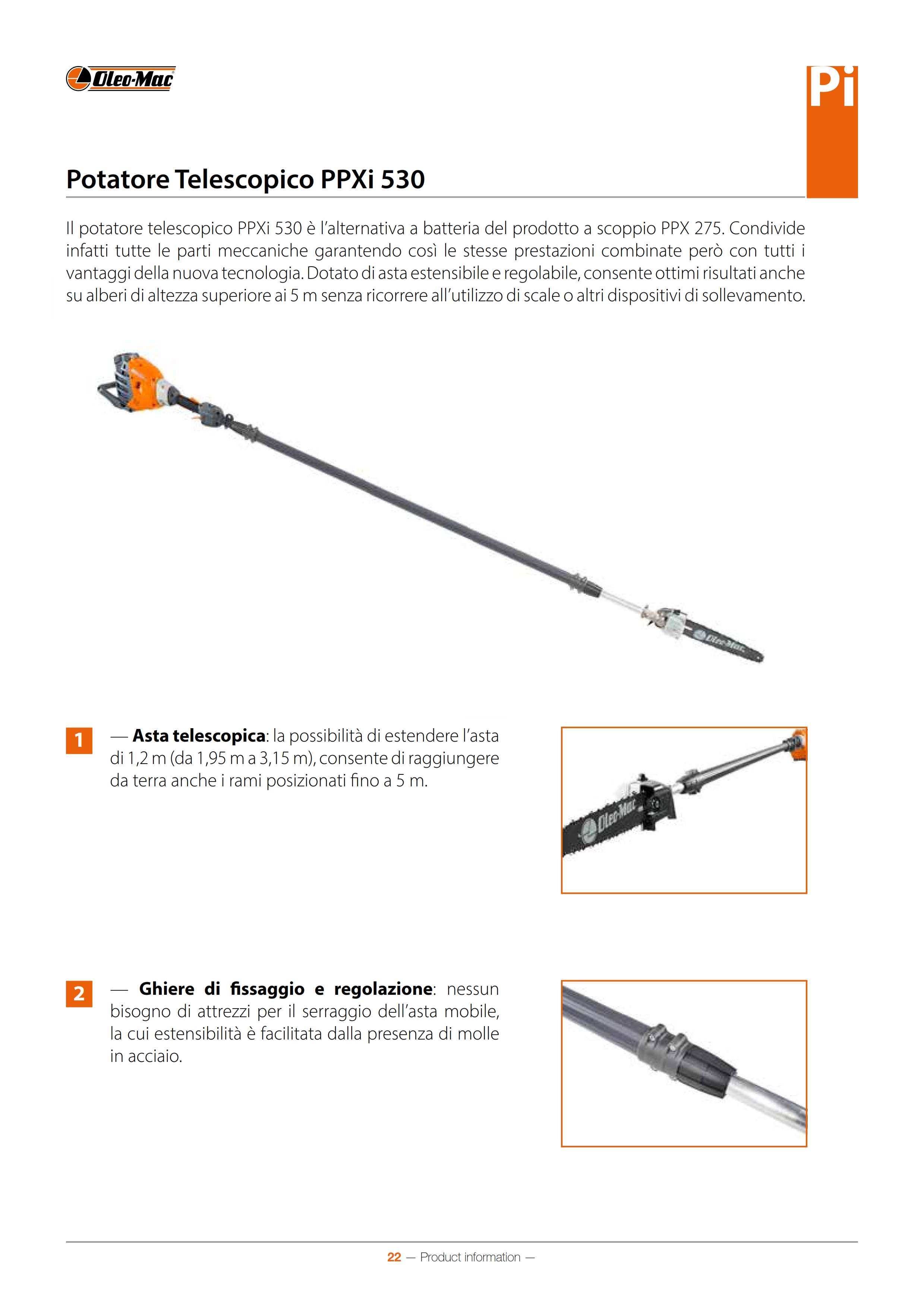 Oleo-Mac

Pi

Potatore Telescopico PPXi 530

Il potatore telescopico PPXi 530 è l'alternativa a batteria del prodotto a scoppio PPX 275. Condivide infatti tutte le parti meccaniche garantendo così le stesse prestazioni combinate però con tutti i vantaggi della nuova tecnologia. Dotato di asta estensibile e regolabile, consente ottimi risultati anche su alberi di altezza superiore ai 5 m senza ricorrere all'utilizzo di scale o altri dispositivi di sollevamento.

Oleo-Mac

1 — **Asta telescopica**: la possibilità di estendere l'asta di 1,2 m (da 1,95 m a 3,15 m), consente di raggiungere da terra anche i rami posizionati fino a 5 m.

Oleo-Mac

2 — **Ghiere di fissaggio e regolazione**: nessun bisogno di attrezzi per il serraggio dell'asta mobile, la cui estensibilità è facilitata dalla presenza di molle in acciaio.

22 — Product information —