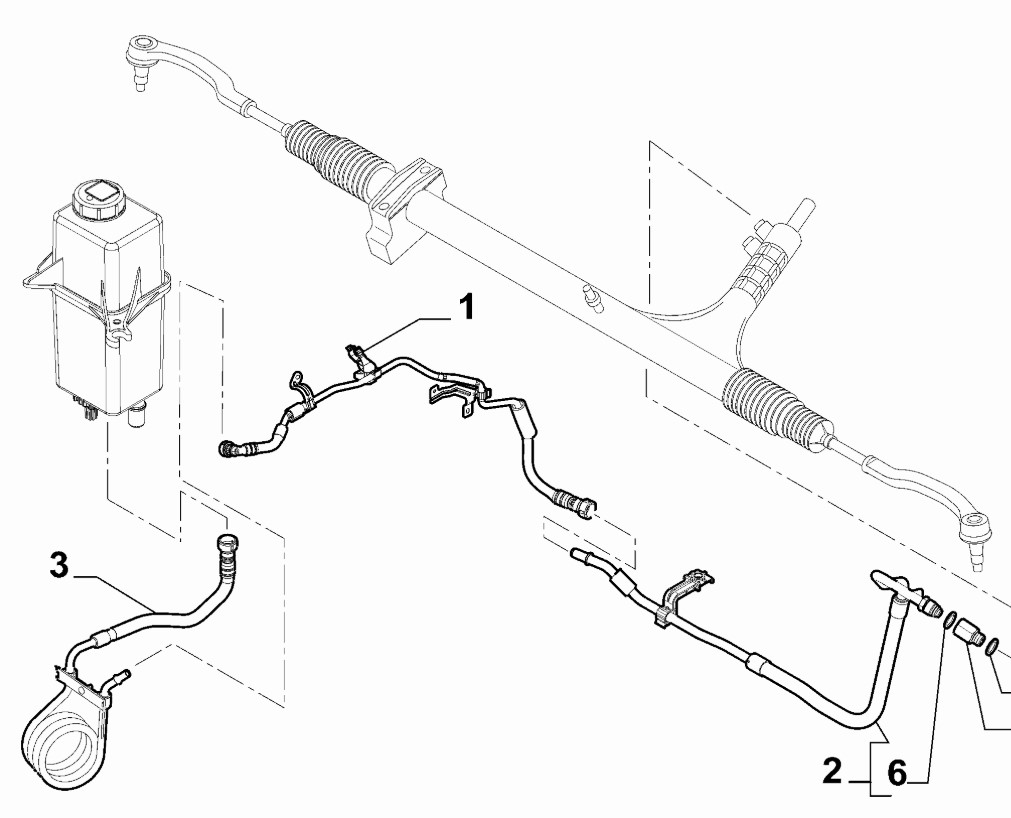 1
3
2
6