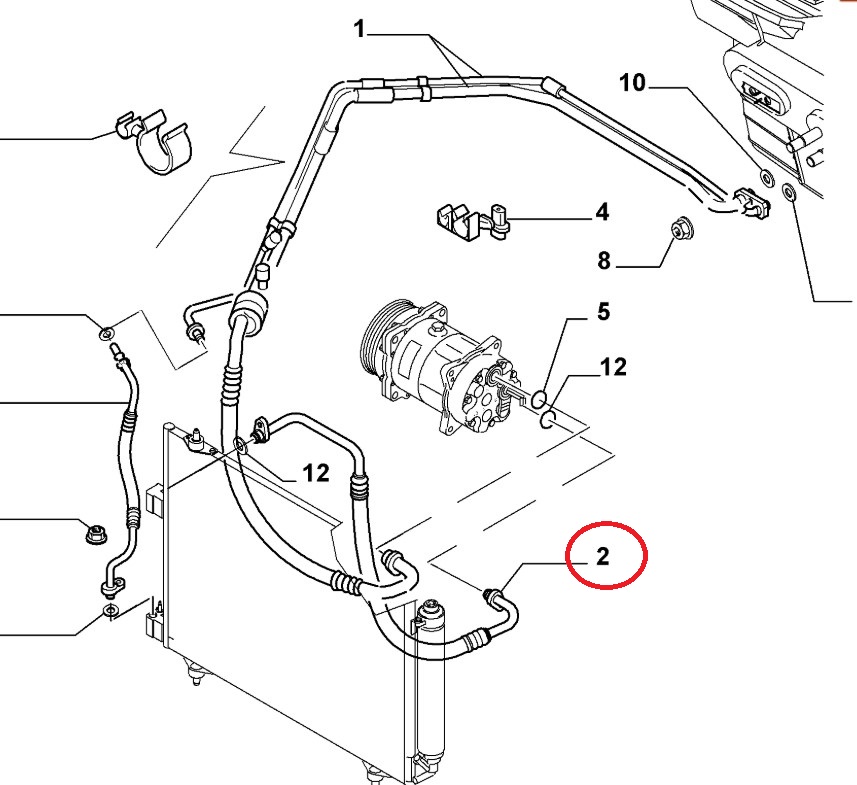 1
10
4
8
5
12
12
2