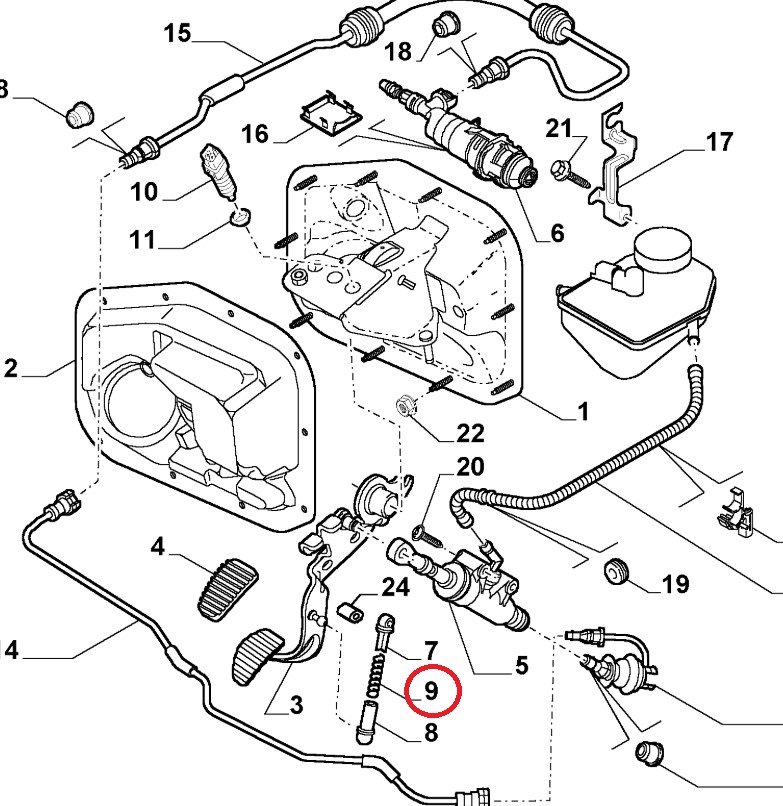 15
18
8
16
21
17
10
11
6
2
1
22
20
4
24
19
14
7
5
9
3
8