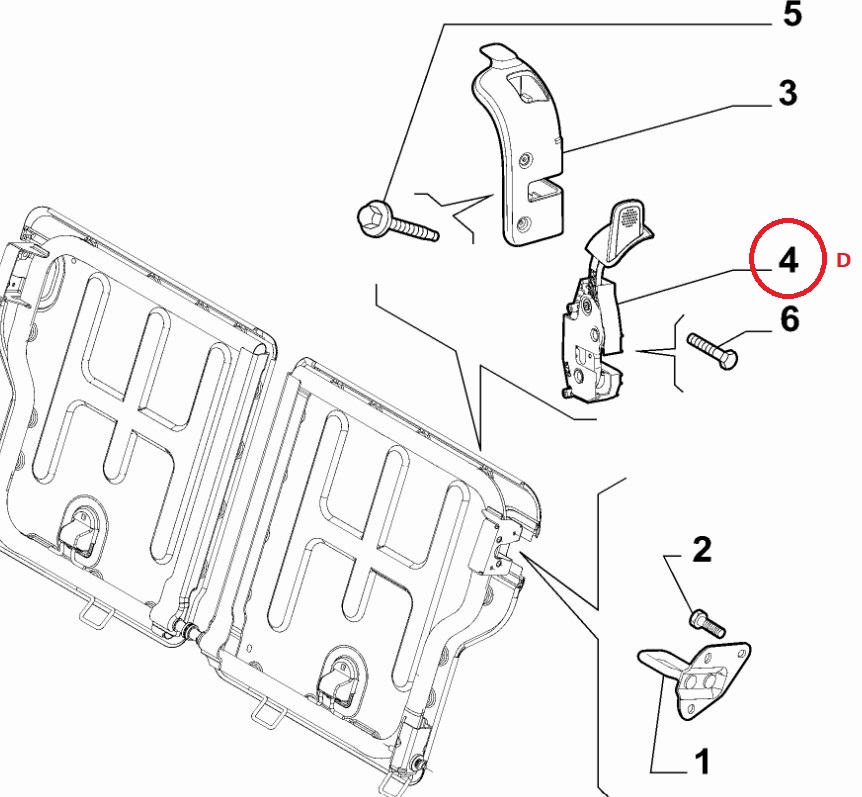 5
3
4
D
6
2
1