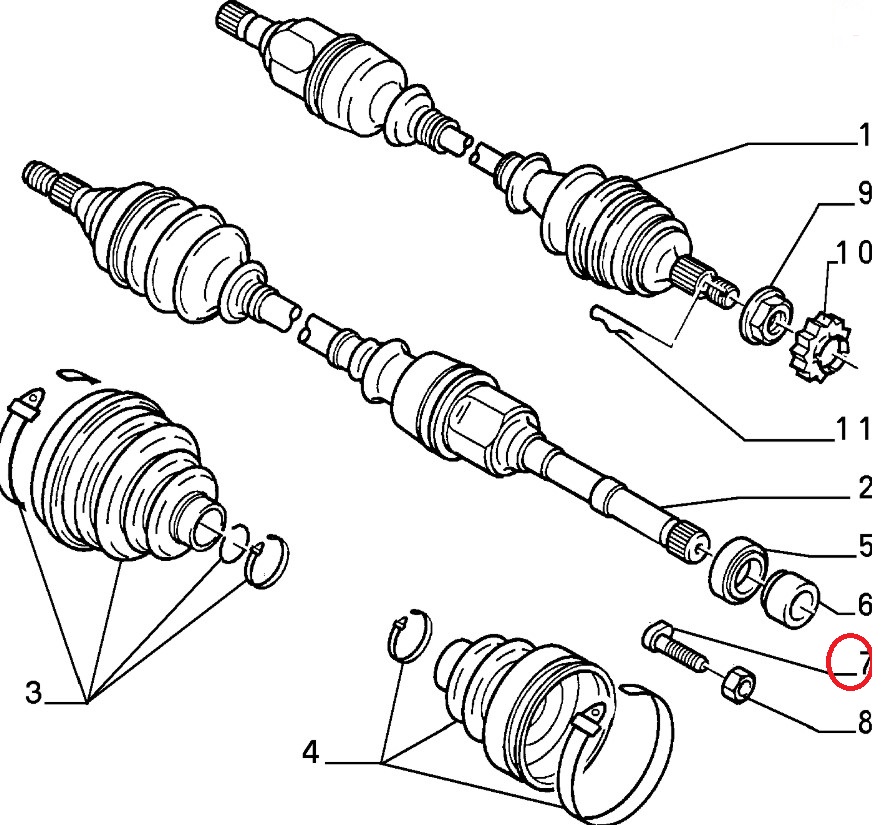 1
9
10
11
2
5
6
7
8
3
4