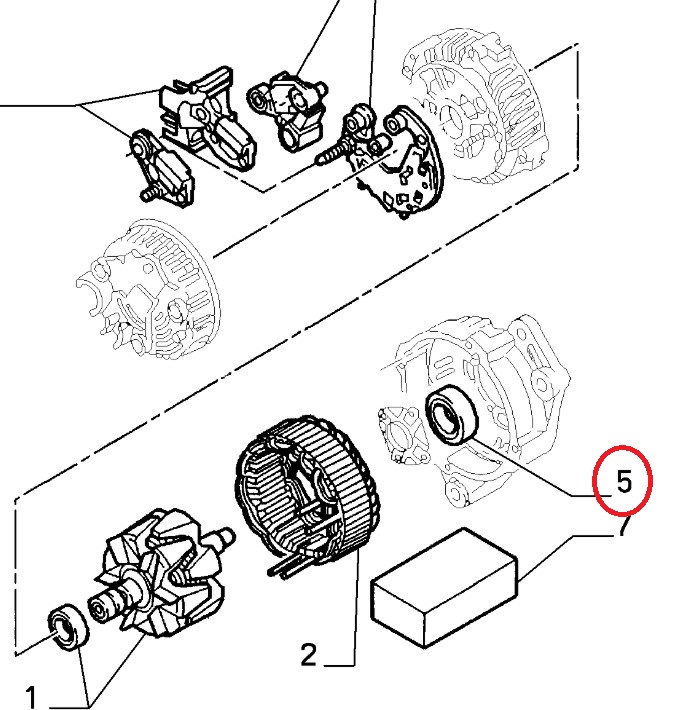 5
7
2
1