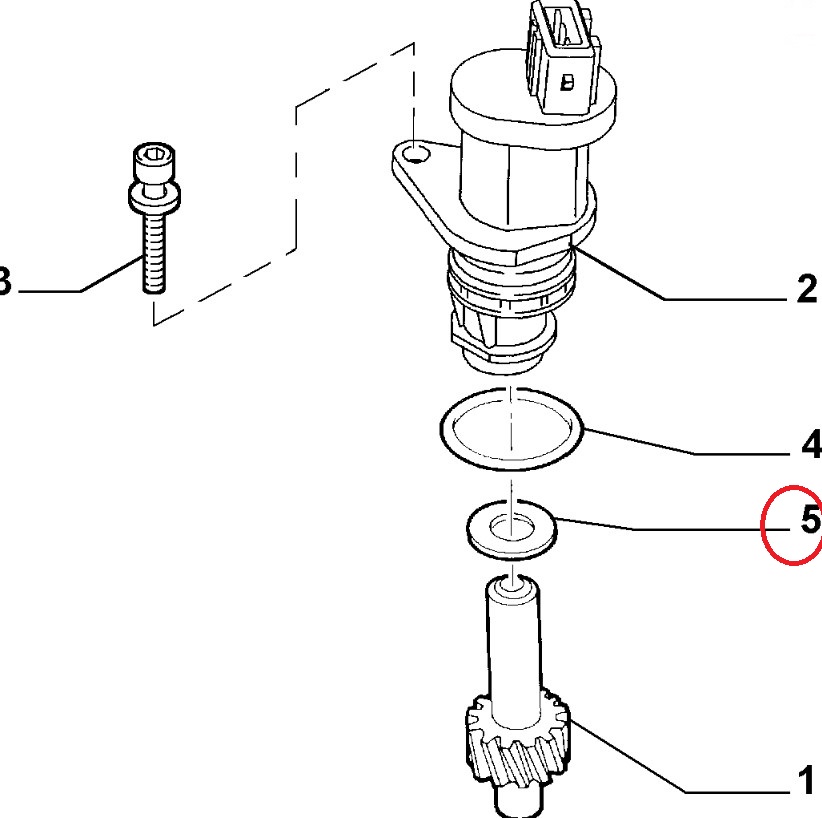 3
2
4
5
1