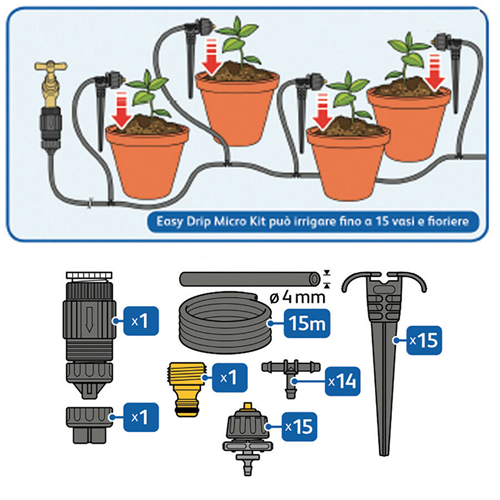 Easy Drip Micro Kit può irrigare fino a 15 vasi e fioriere

x1

ø 4 mm

15m

x15

x1

x14

x1

x15