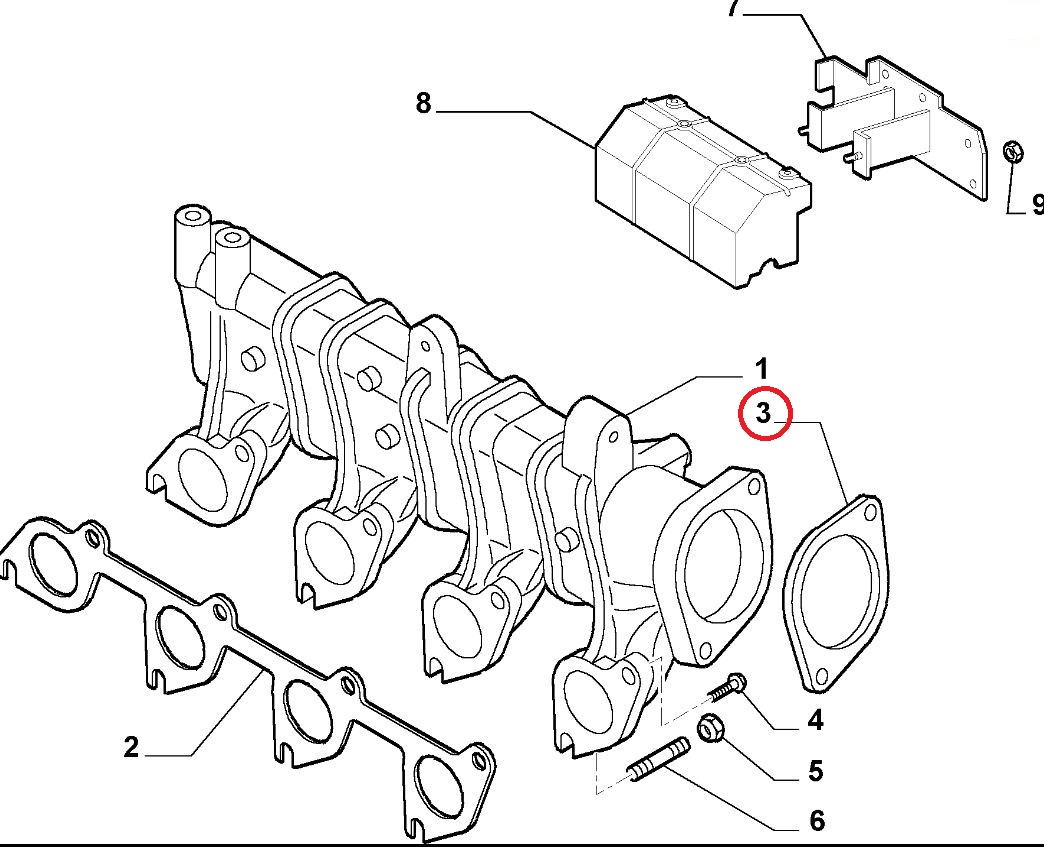 7
8
9
1
3
2
4
5
6