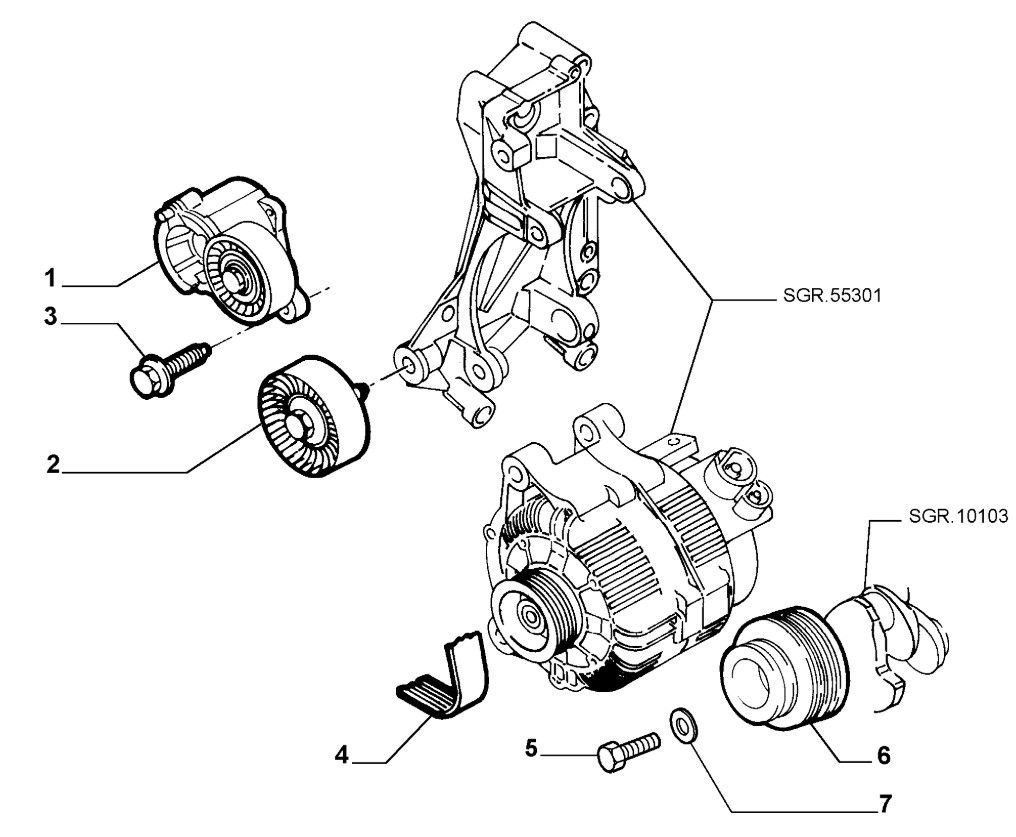 1
3
2
SGR.55301
SGR.10103
4
5
6
7