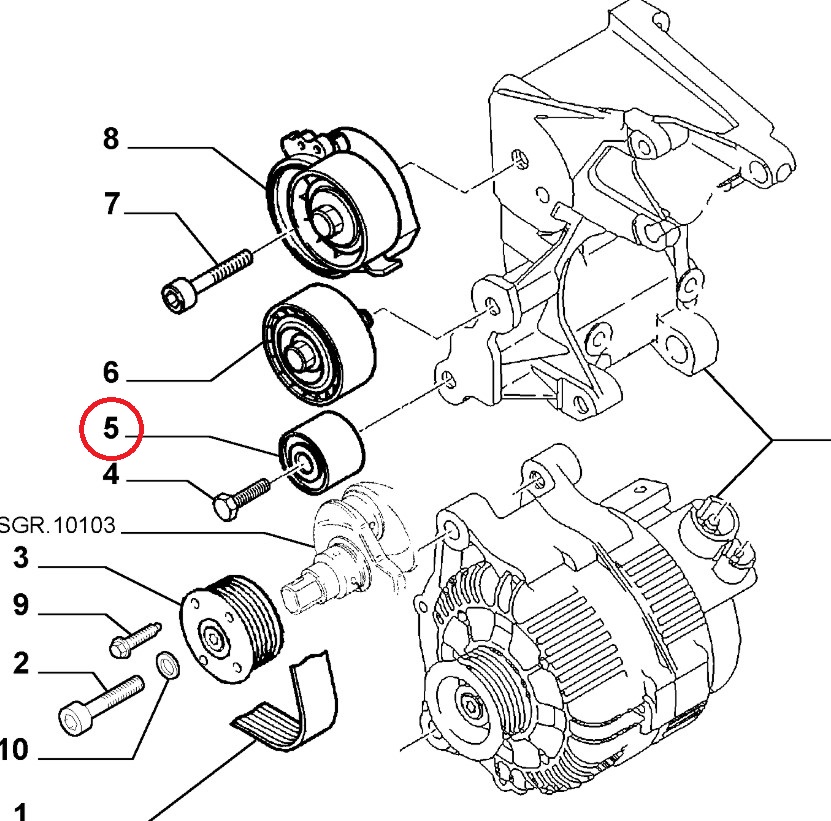 8
7
6
5
4
SGR.10103
3
9
2
10
1