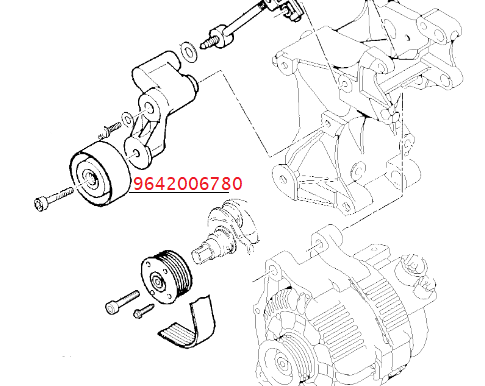 9642006780