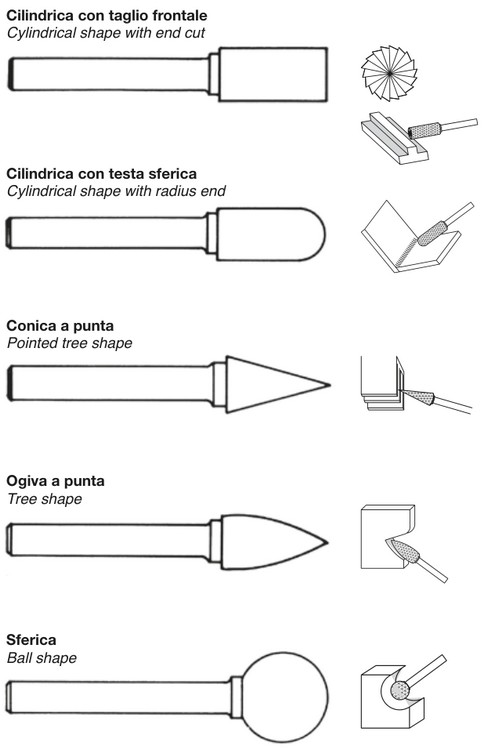 Cilindrica con taglio frontale
Cylindrical shape with end cut

Cilindrica con testa sferica
Cylindrical shape with radius end

Conica a punta
Pointed tree shape

Ogiva a punta
Tree shape

Sferica
Ball shape