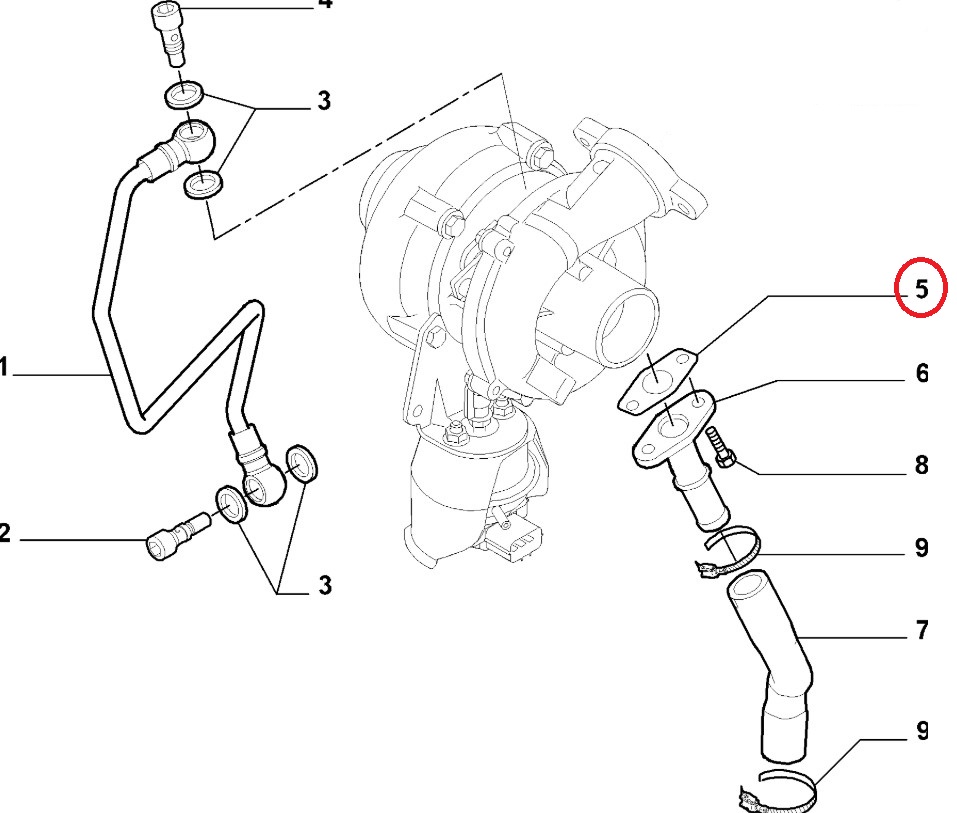 4
3
5
1
6
8
2
9
3
7
9