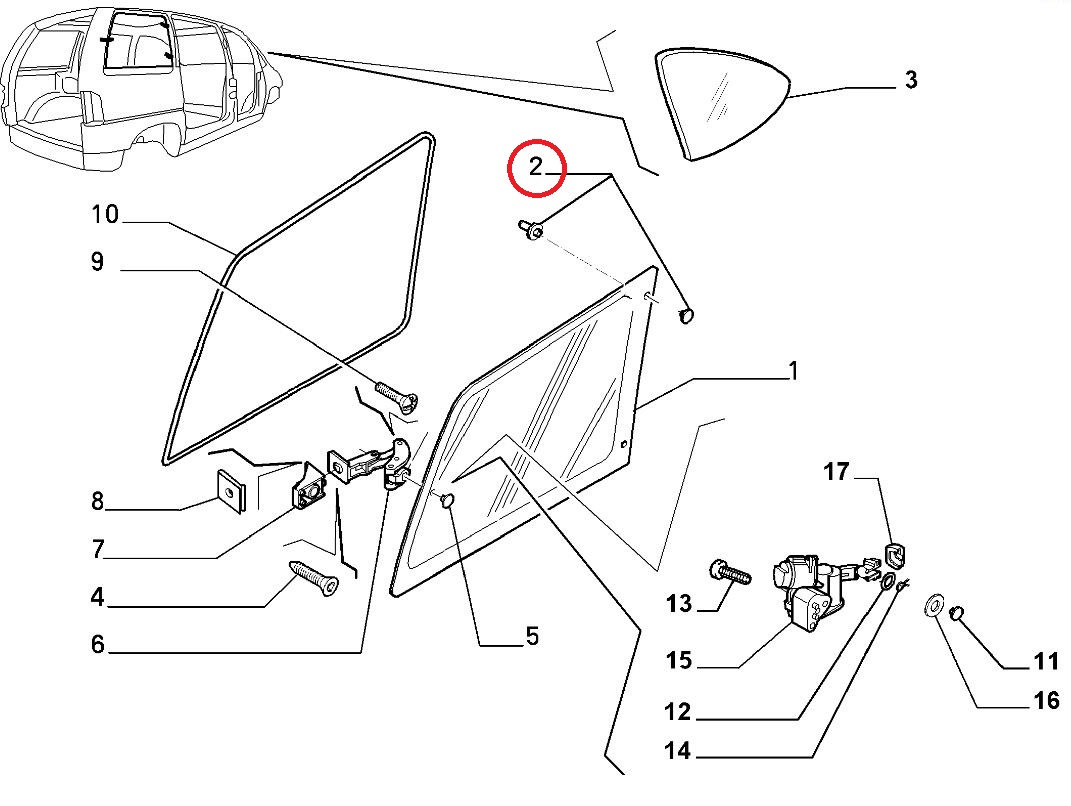 3
2
10
9
1
17
8
7
4
13
6
5
15
11
12
16
14