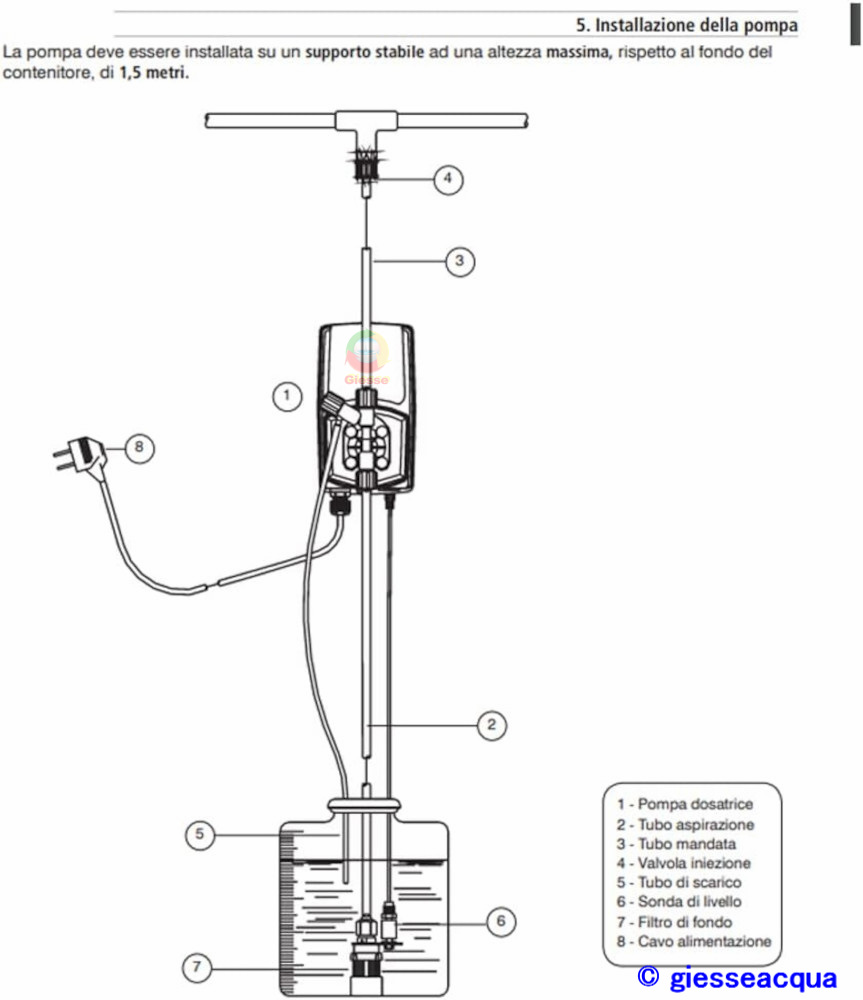 5. Installazione della pompa

La pompa deve essere installata su un supporto stabile ad una altezza massima, rispetto al fondo del contenitore, di 1,5 metri.

4

3

Giesse

1

8

2

5

6

7

1 - Pompa dosatrice
2 - Tubo aspirazione
3 - Tubo mandata
4 - Valvola iniezione
5 - Tubo di scarico
6 - Sonda di livello
7 - Filtro di fondo
8 - Cavo alimentazione

© giesseacqua