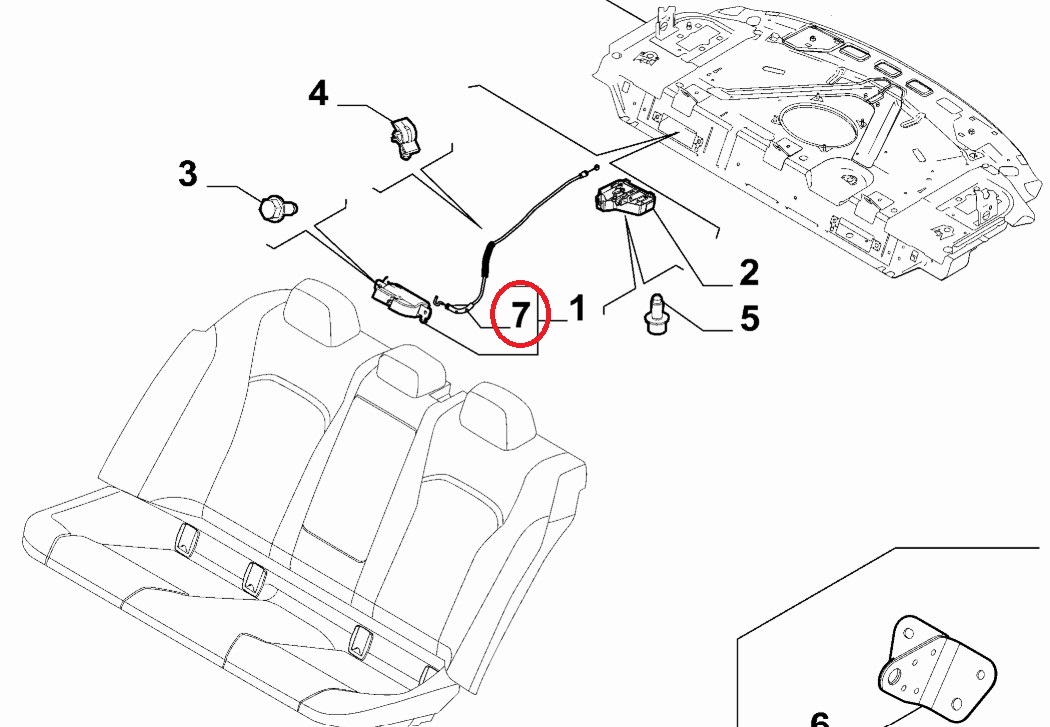 4
3
7
1
2
5
6